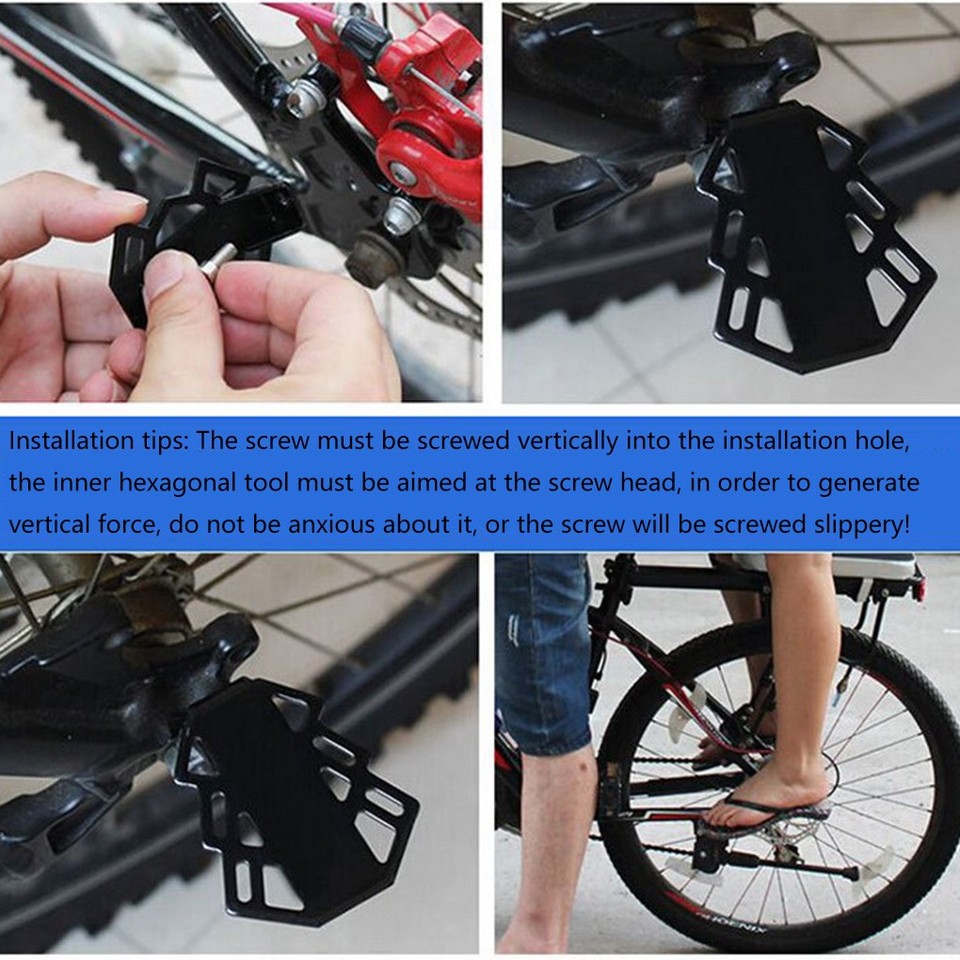 Installation tips: The screw must be screwed vertically into the installation hole, the inner hexagonal tool must be aimed at the screw head, in order to generate vertical force, do not be anxious about it, or the screw will be screwed slippery!

PHOENIX