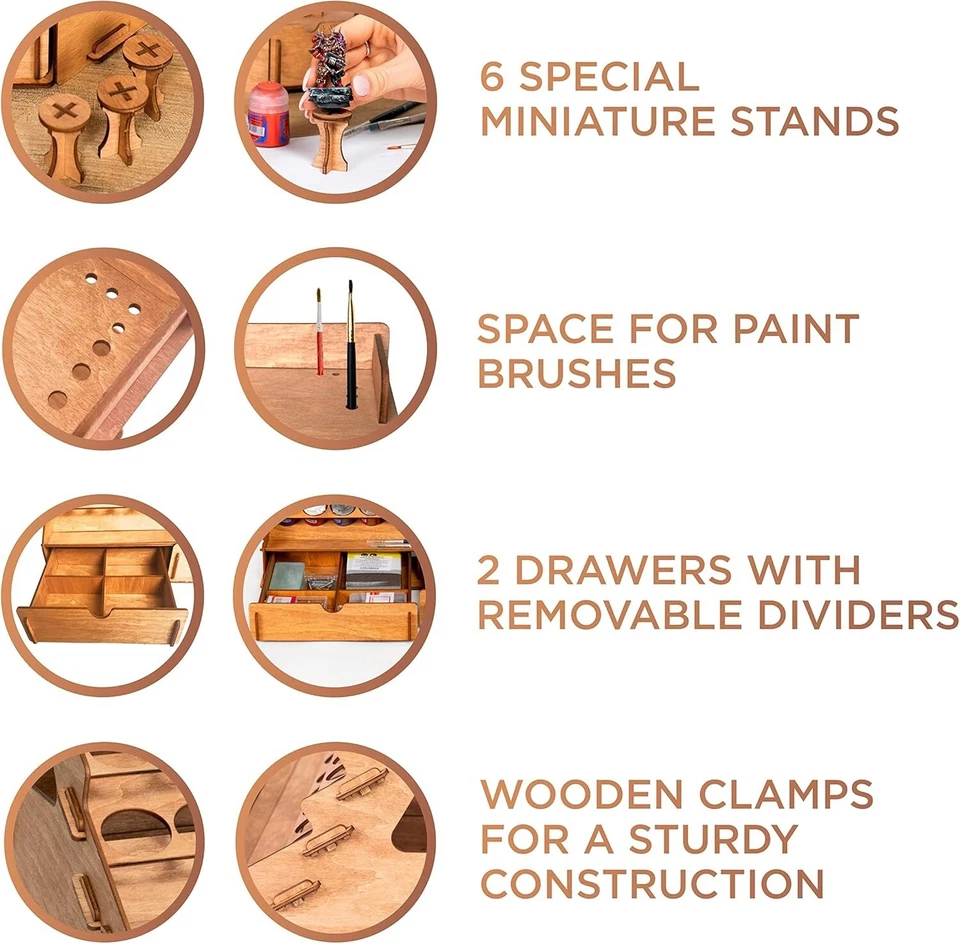 6 SPECIAL MINIATURE STANDS

SPACE FOR PAINT BRUSHES

2 DRAWERS WITH REMOVABLE DIVIDERS

WOODEN CLAMPS FOR A STURDY CONSTRUCTION