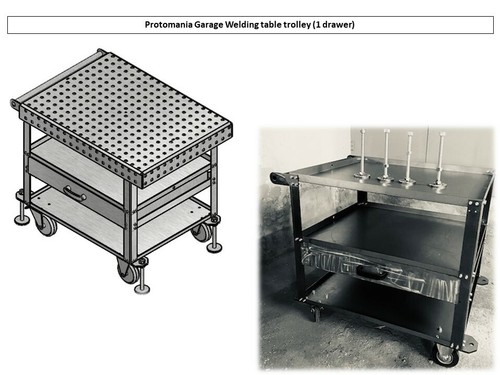 Protomania Garage Welding table trolley (1 drawer)