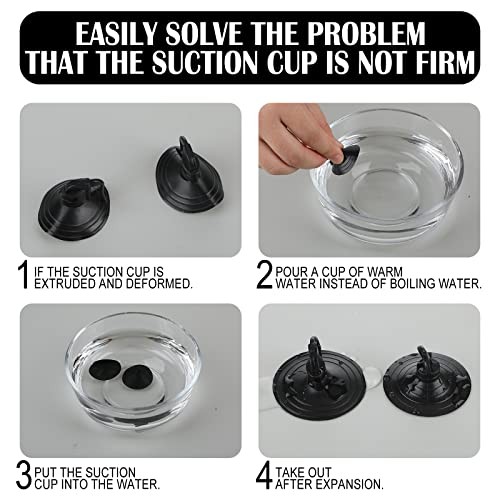 EASILY SOLVE THE PROBLEM THAT THE SUCTION CUP IS NOT FIRM

1 IF THE SUCTION CUP IS EXTRUDED AND DEFORMED.

2 POUR A CUP OF WARM WATER INSTEAD OF BOILING WATER.

3 PUT THE SUCTION CUP INTO THE WATER.

4 TAKE OUT AFTER EXPANSION.