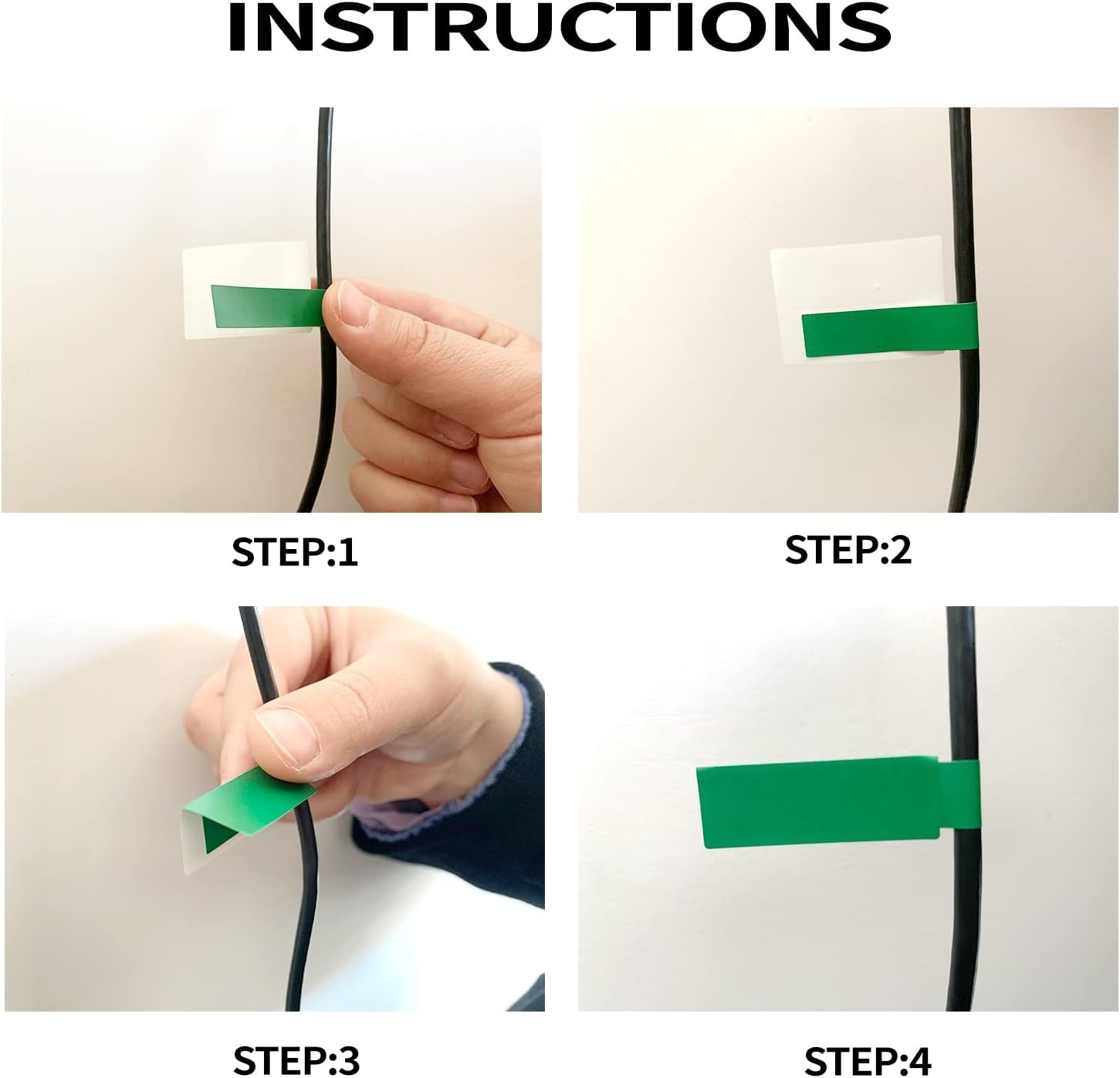 INSTRUCTIONS

STEP:1

STEP:2

STEP:3

STEP:4