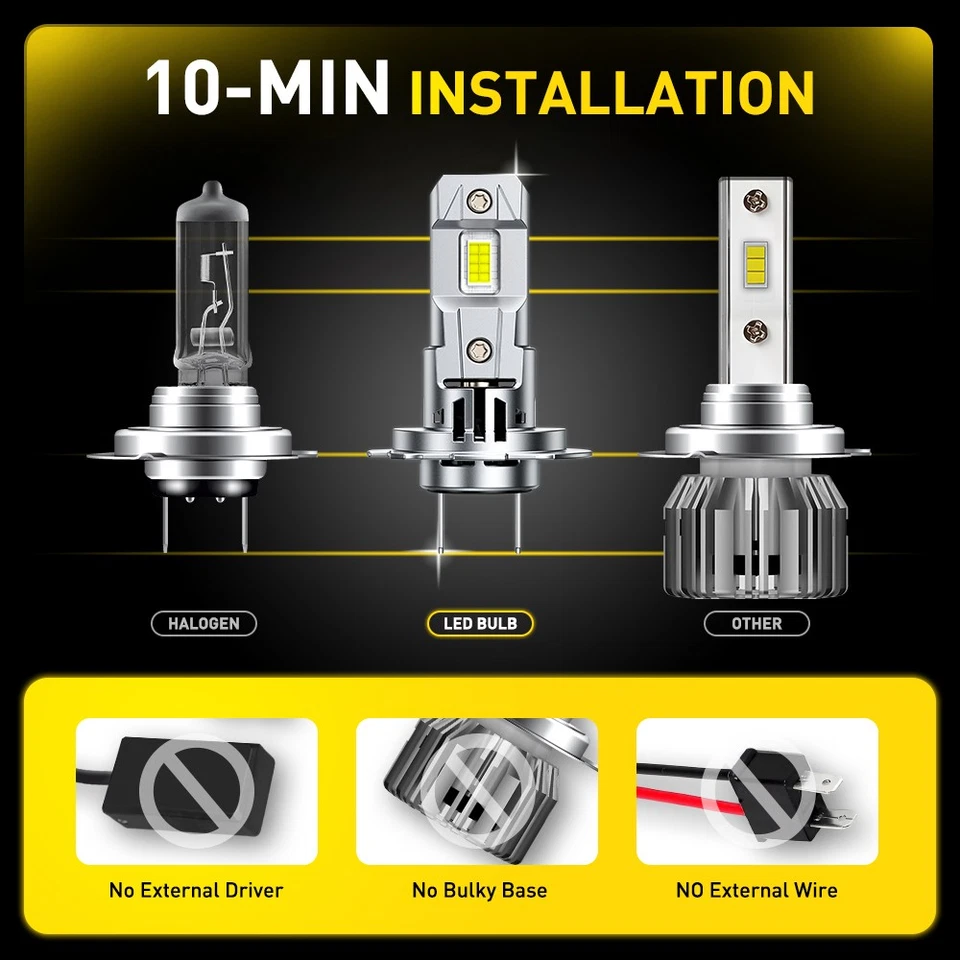 10-MIN INSTALLATION

HALOGEN

LED BULB

OTHER

No External Driver

No Bulky Base

NO External Wire