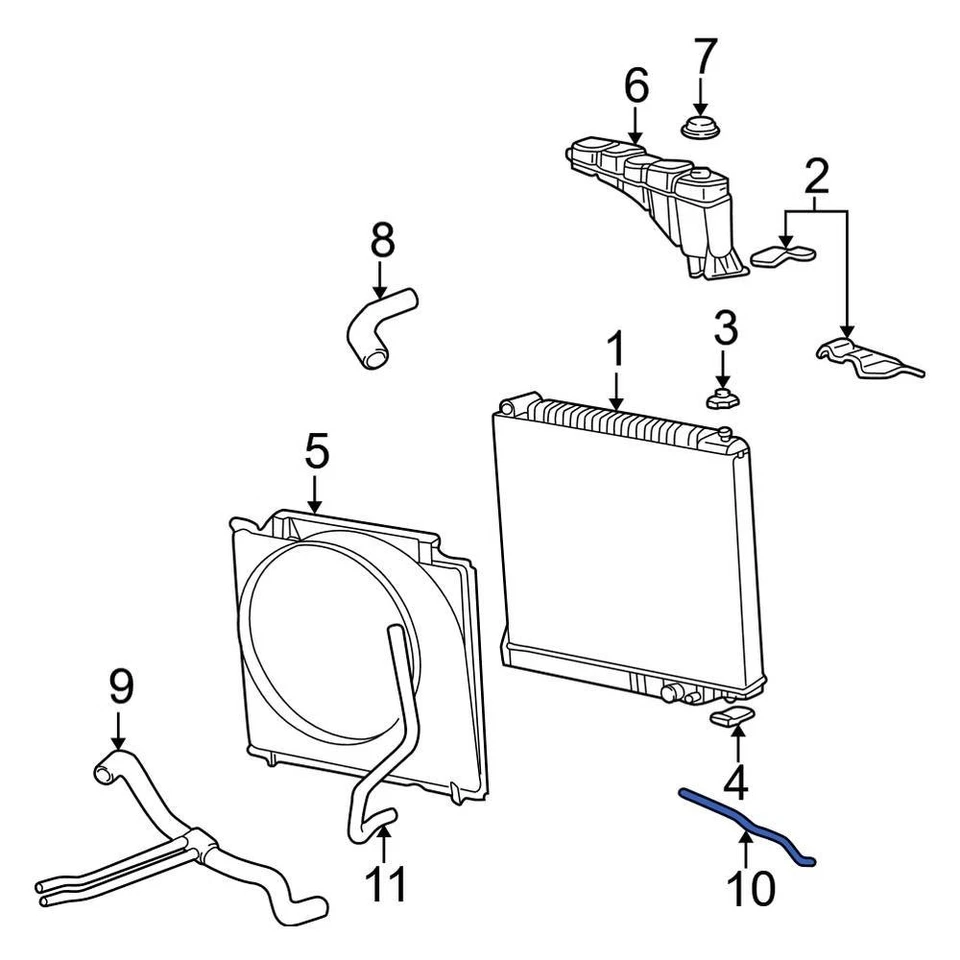 7
6
2
8
3
1
5
9
4
11
10