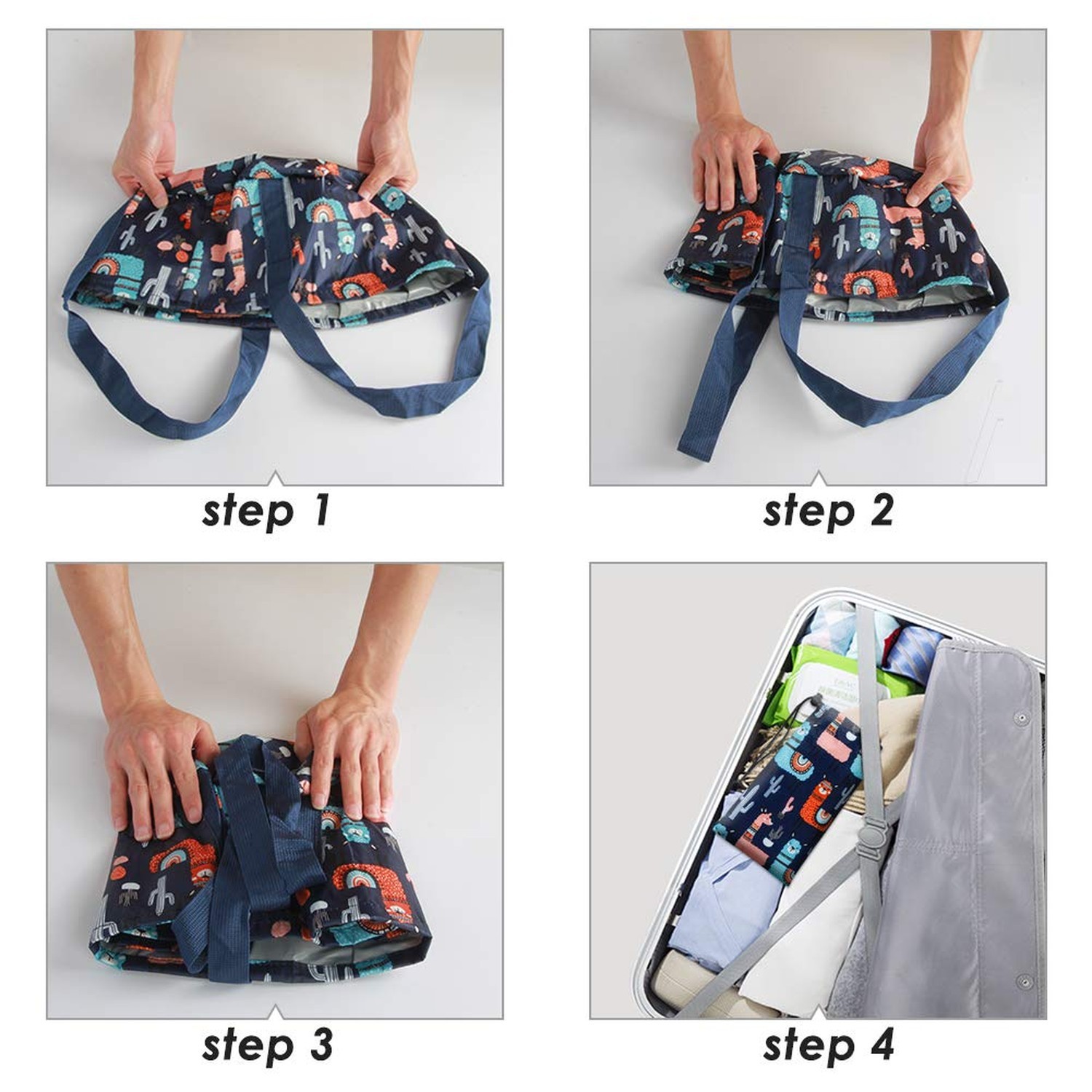 step 1

step 2

step 3

step 4