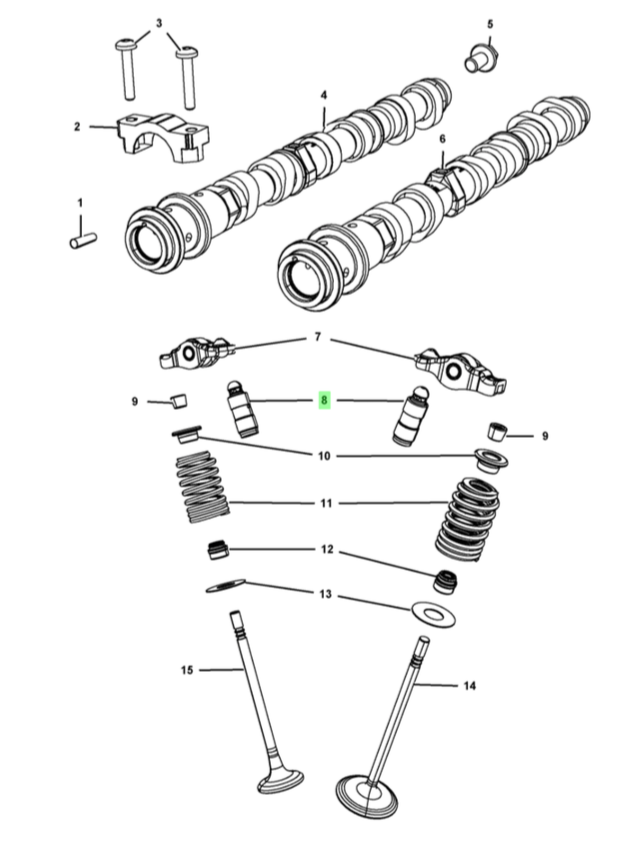 3
5
2
4
6
1
7
9
8
9
10
11
12
13
15
14