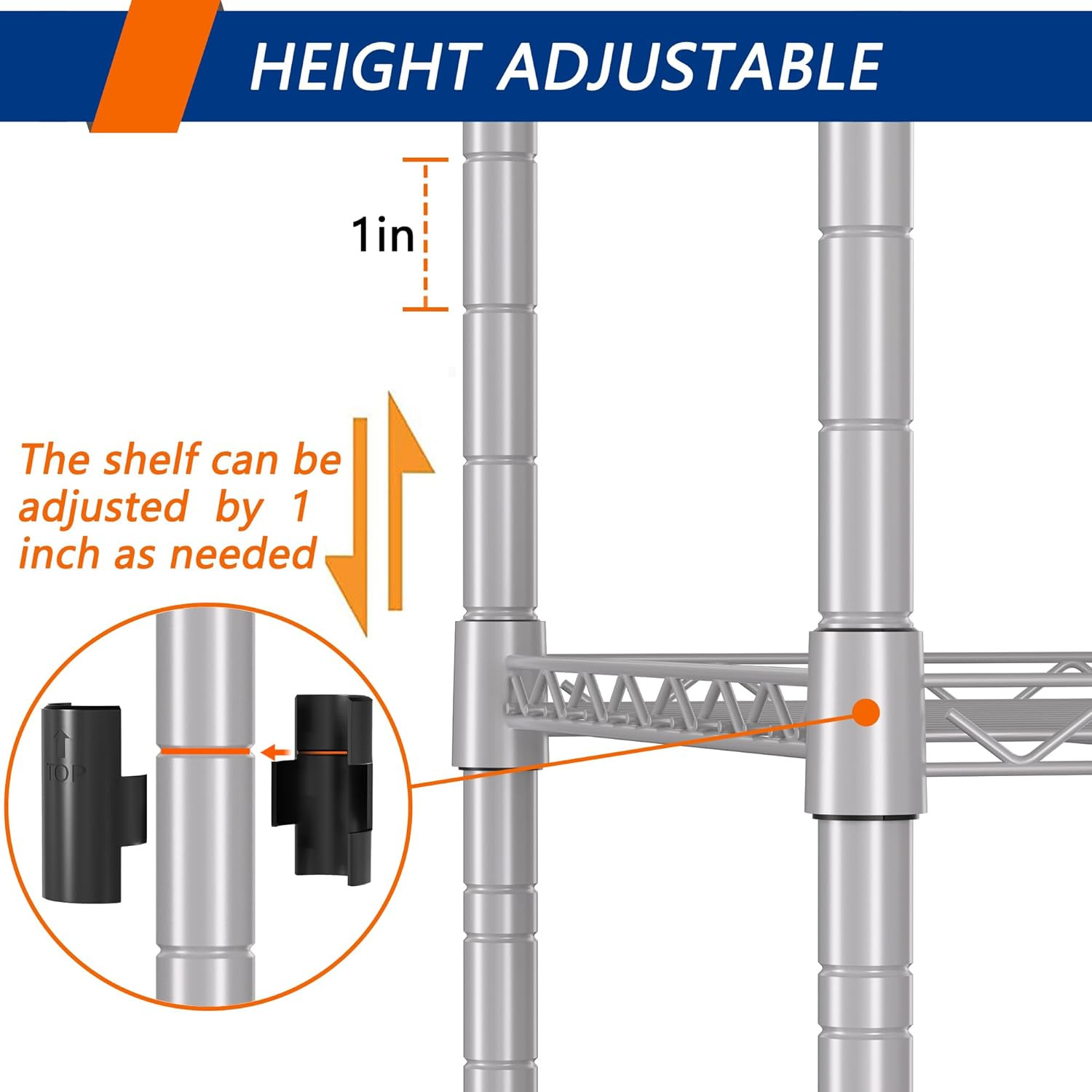 HEIGHT ADJUSTABLE

1in

The shelf can be adjusted by 1 inch as needed

TOP