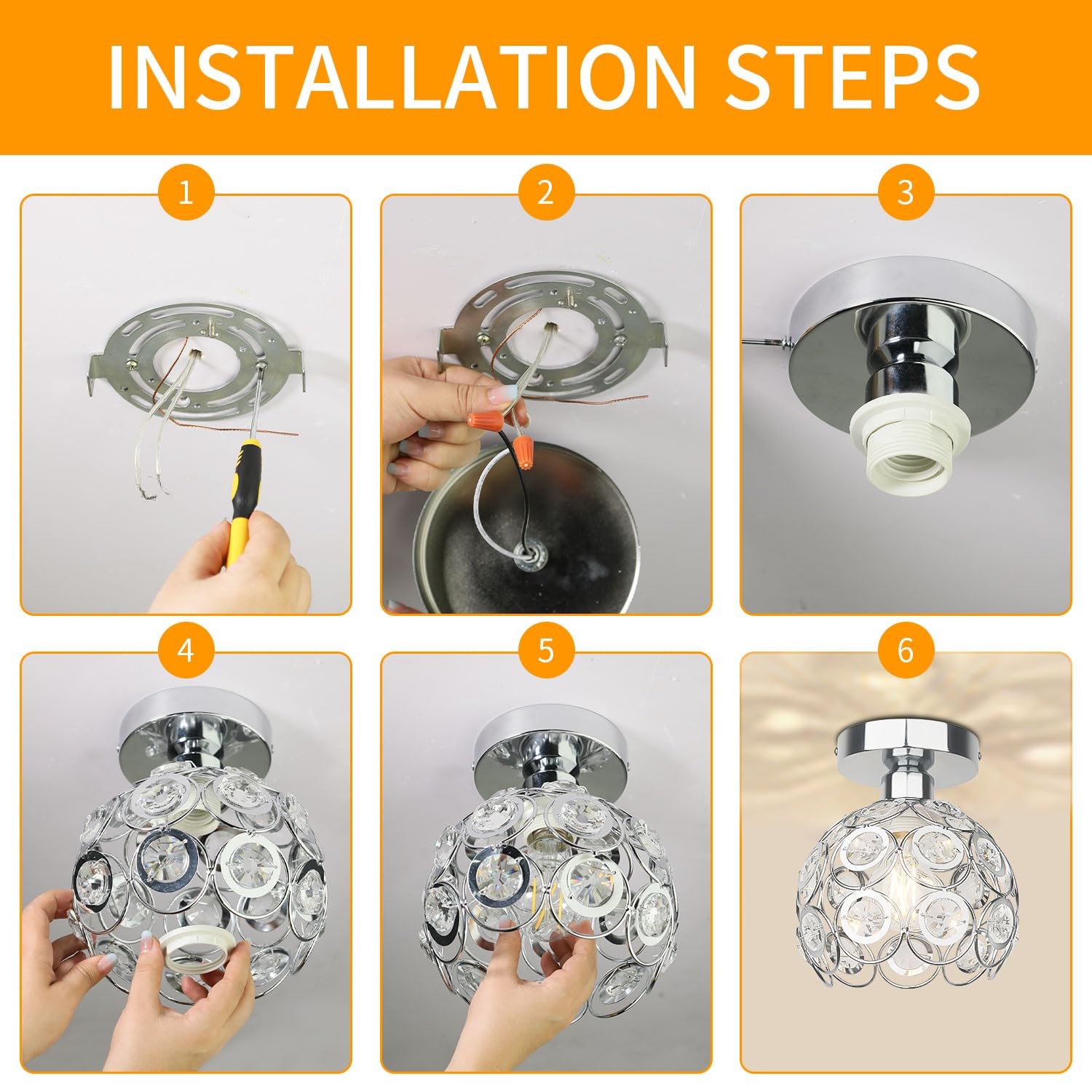 INSTALLATION STEPS

1

2

3

4

5

6