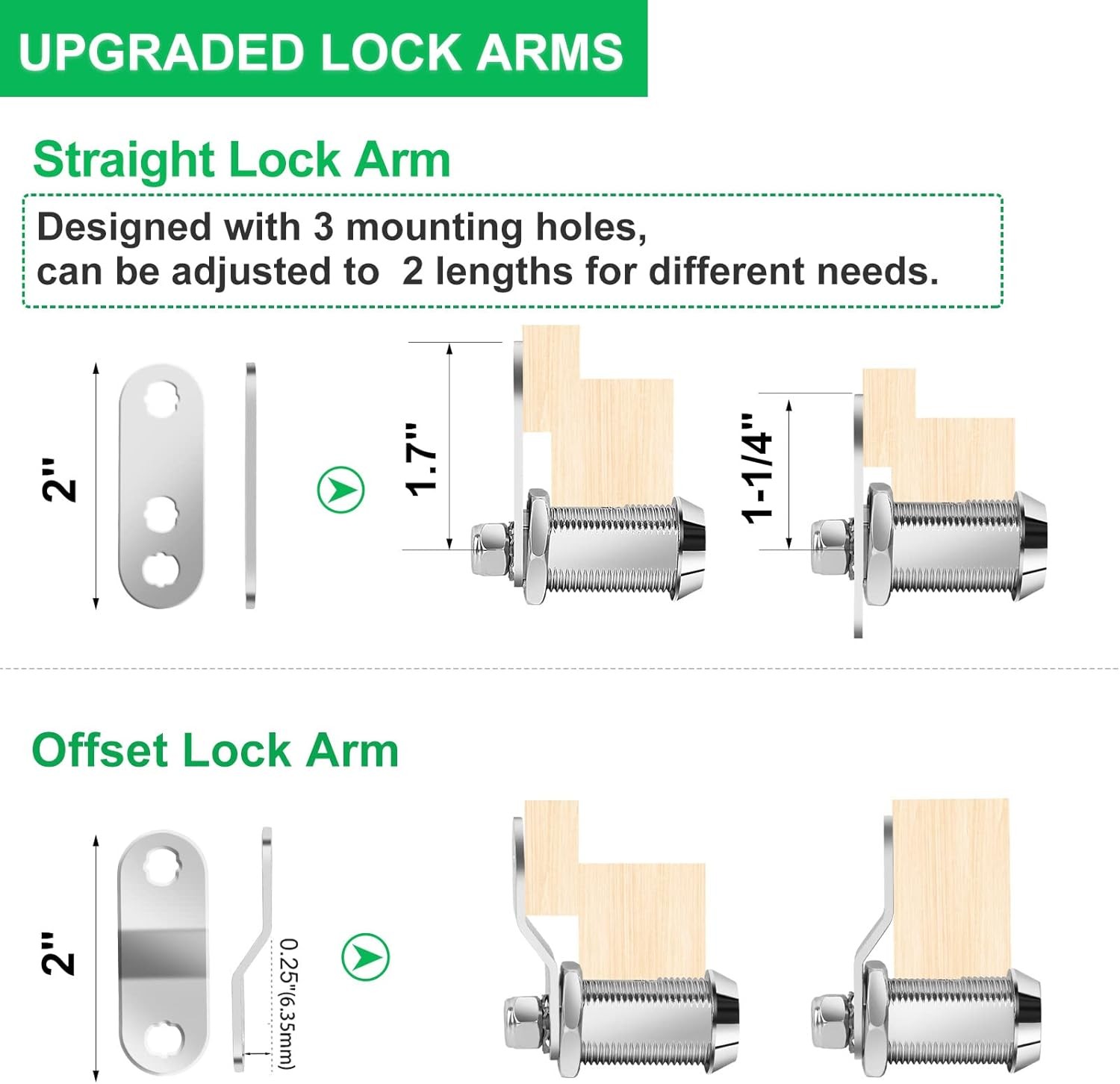 UPGRADED LOCK ARMS

Straight Lock Arm

Designed with 3 mounting holes, can be adjusted to 2 lengths for different needs.

2"

1.7"

1-1/4"

Offset Lock Arm

2"

0.25"(6.35mm)