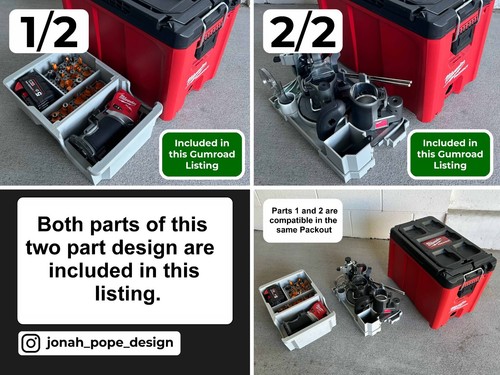 1/2

Included in this Gumroad Listing

2/2

Included in this Gumroad Listing

Both parts of this two part design are included in this listing.

jonah_pope_design

Parts 1 and 2 are compatible in the same Packout