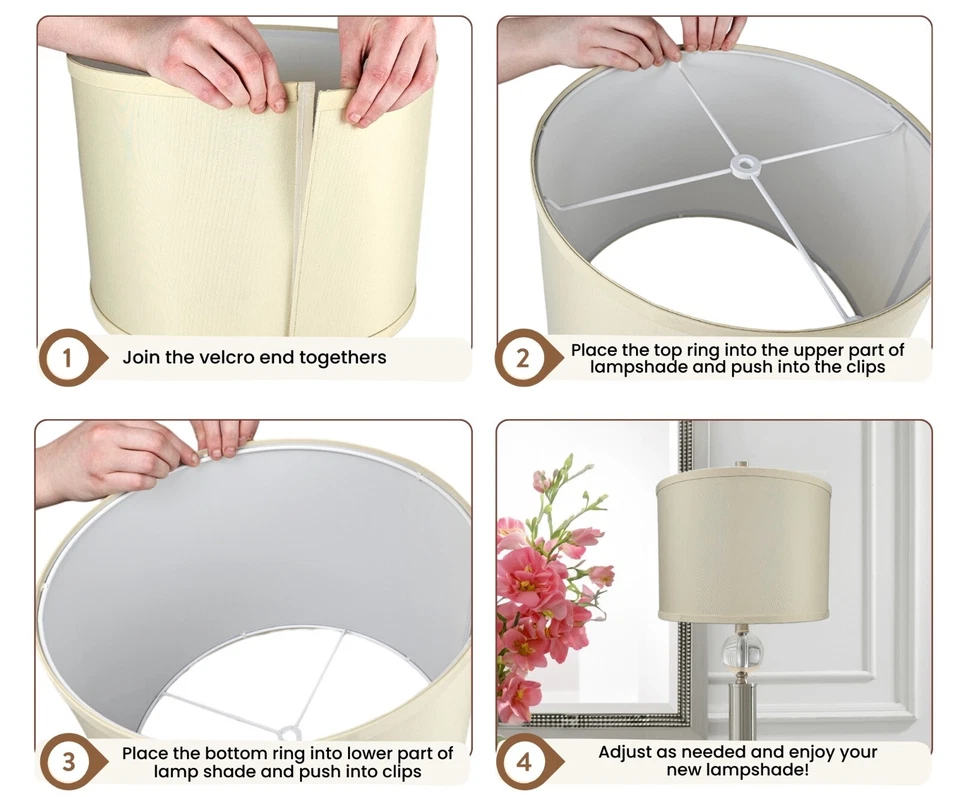 1
Join the velcro end togethers

2
Place the top ring into the upper part of lampshade and push into the clips

3
Place the bottom ring into lower part of lamp shade and push into clips

4
Adjust as needed and enjoy your new lampshade!