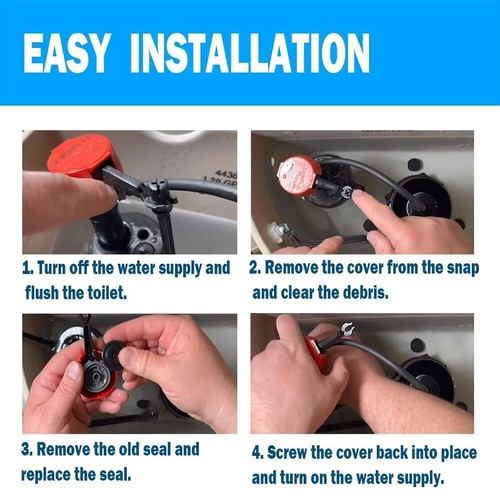 EASY INSTALLATION

4436
1.28 GP

1. Turn off the water supply and flush the toilet.

2. Remove the cover from the snap and clear the debris.

3. Remove the old seal and replace the seal.

4. Screw the cover back into place and turn on the water supply.