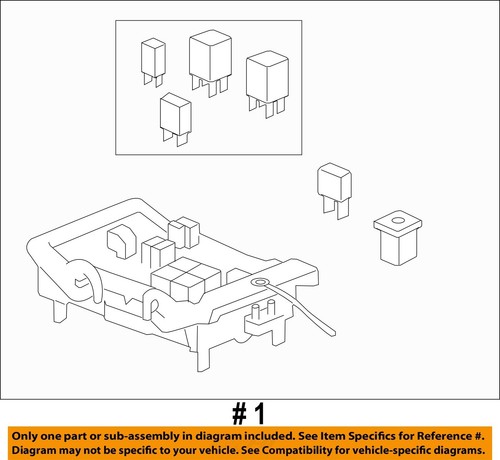 # 1

Only one part or sub-assembly in diagram included. See Item Specifics for Reference #.
Diagram may not be specific to your vehicle. See Compatibility for vehicle-specific diagrams.