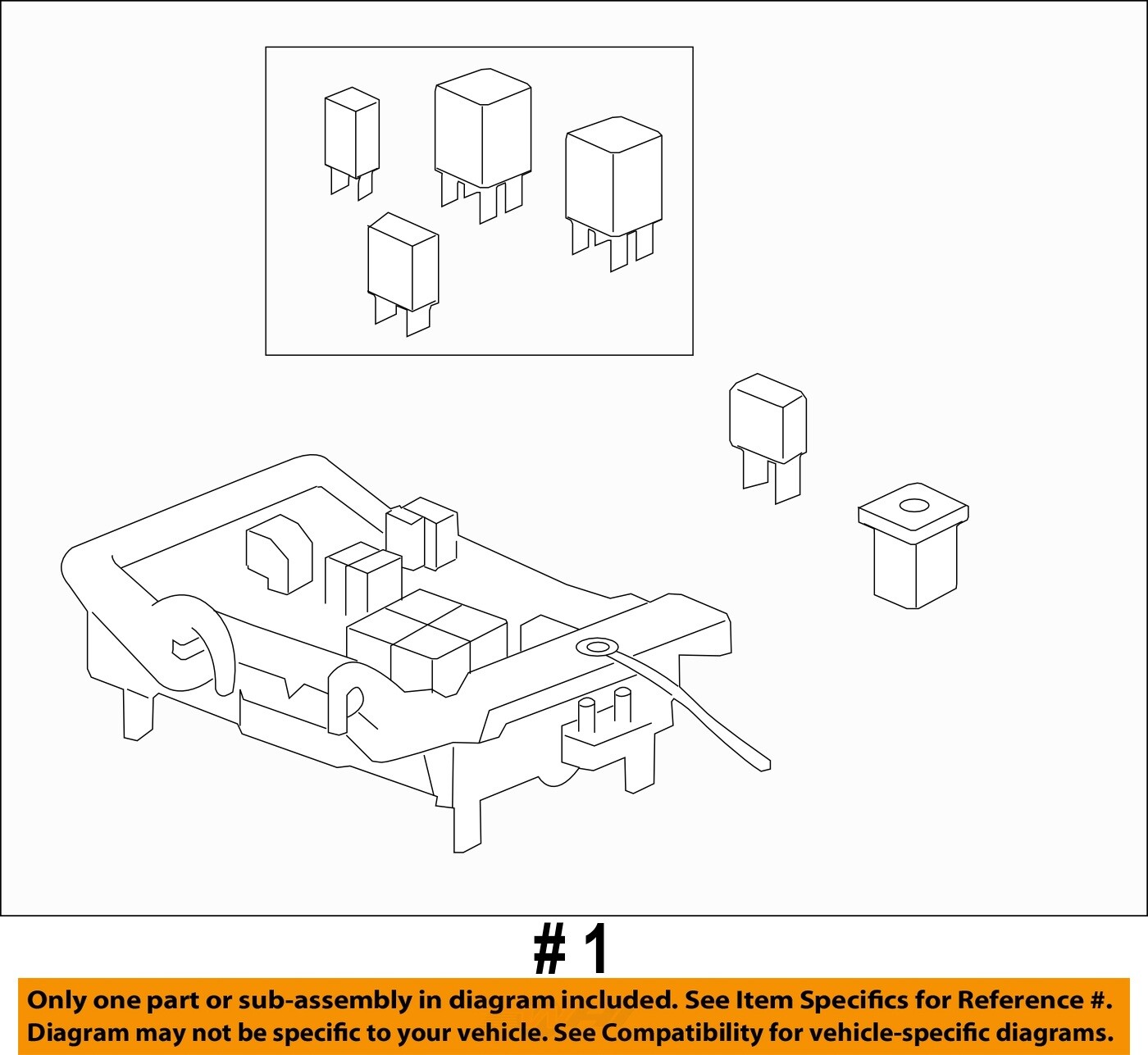 # 1

Only one part or sub-assembly in diagram included. See Item Specifics for Reference #.
Diagram may not be specific to your vehicle. See Compatibility for vehicle-specific diagrams.