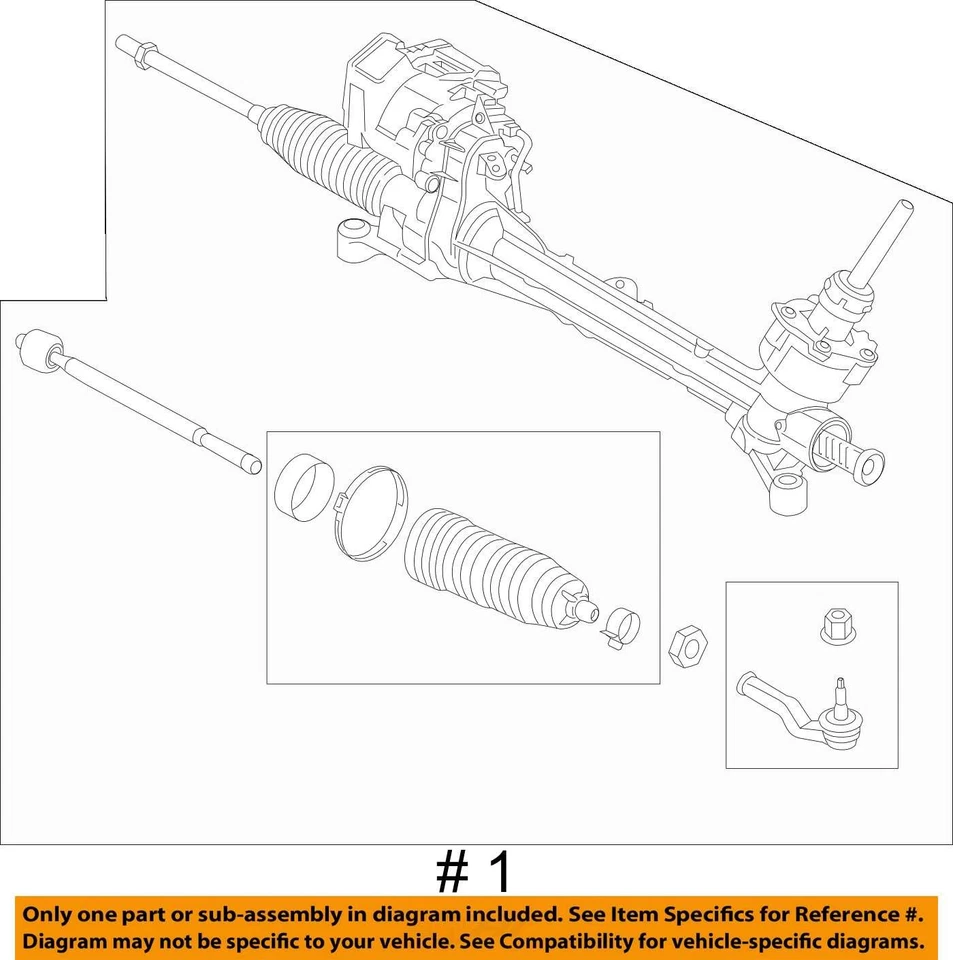 # 1

Only one part or sub-assembly in diagram included. See Item Specifics for Reference #.
Diagram may not be specific to your vehicle. See Compatibility for vehicle-specific diagrams.