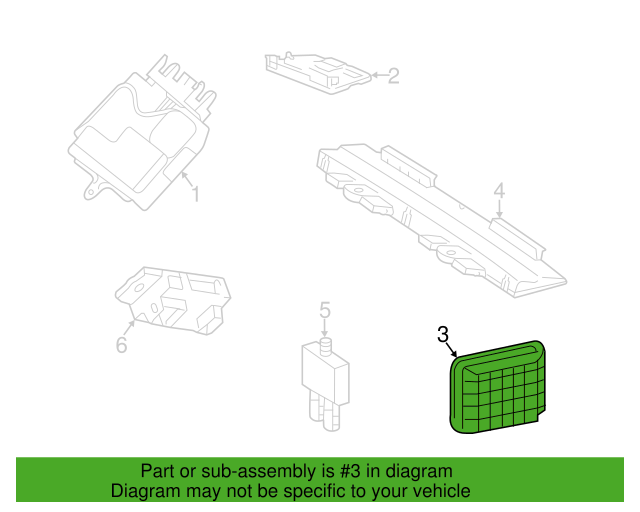 2

1

4

6

5

3

Part or sub-assembly is #3 in diagram
Diagram may not be specific to your vehicle