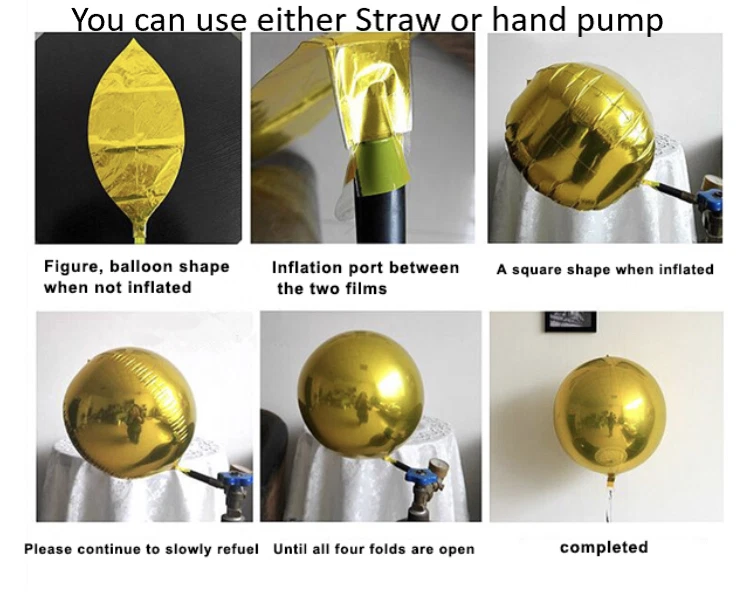 You can use either Straw or hand pump

Figure, balloon shape when not inflated

Inflation port between the two films

A square shape when inflated

Please continue to slowly refuel

Until all four folds are open

completed