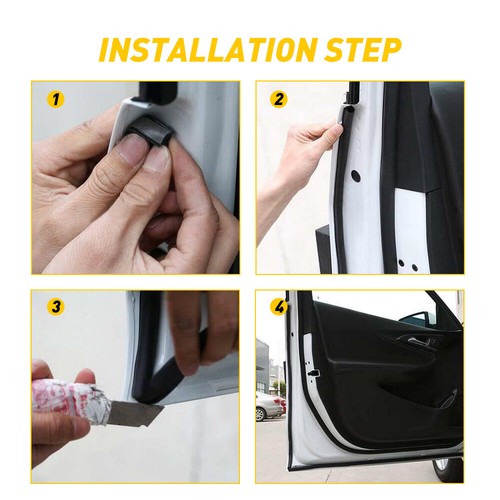 INSTALLATION STEP

1

2

3

4