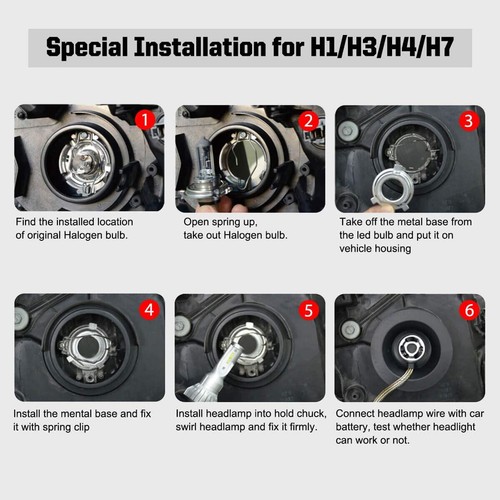 Special Installation for H1/H3/H4/H7

1

Find the installed location of original Halogen bulb.

2

Open spring up, take out Halogen bulb.

3

Take off the metal base from the led bulb and put it on vehicle housing

4

Install the mental base and fix it with spring clip

5

Install headlamp into hold chuck, swirl headlamp and fix it firmly.

6

Connect headlamp wire with car battery, test whether headlight can work or not.