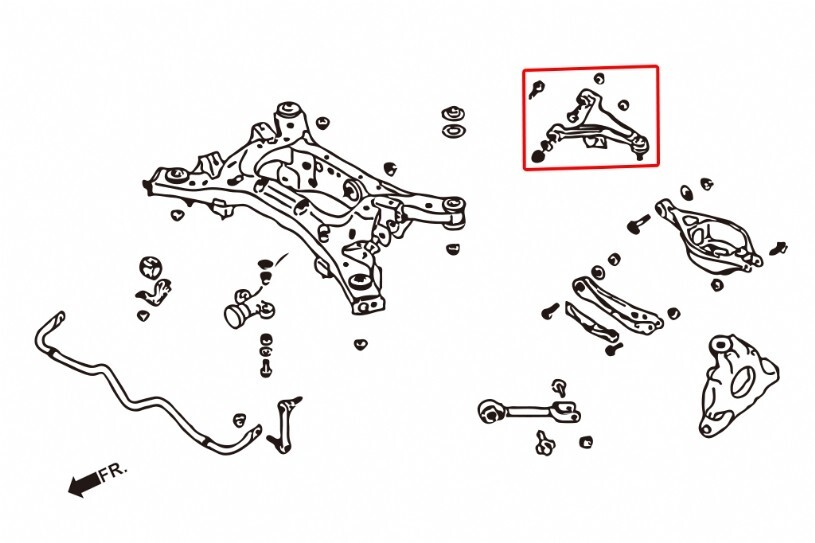 FR.