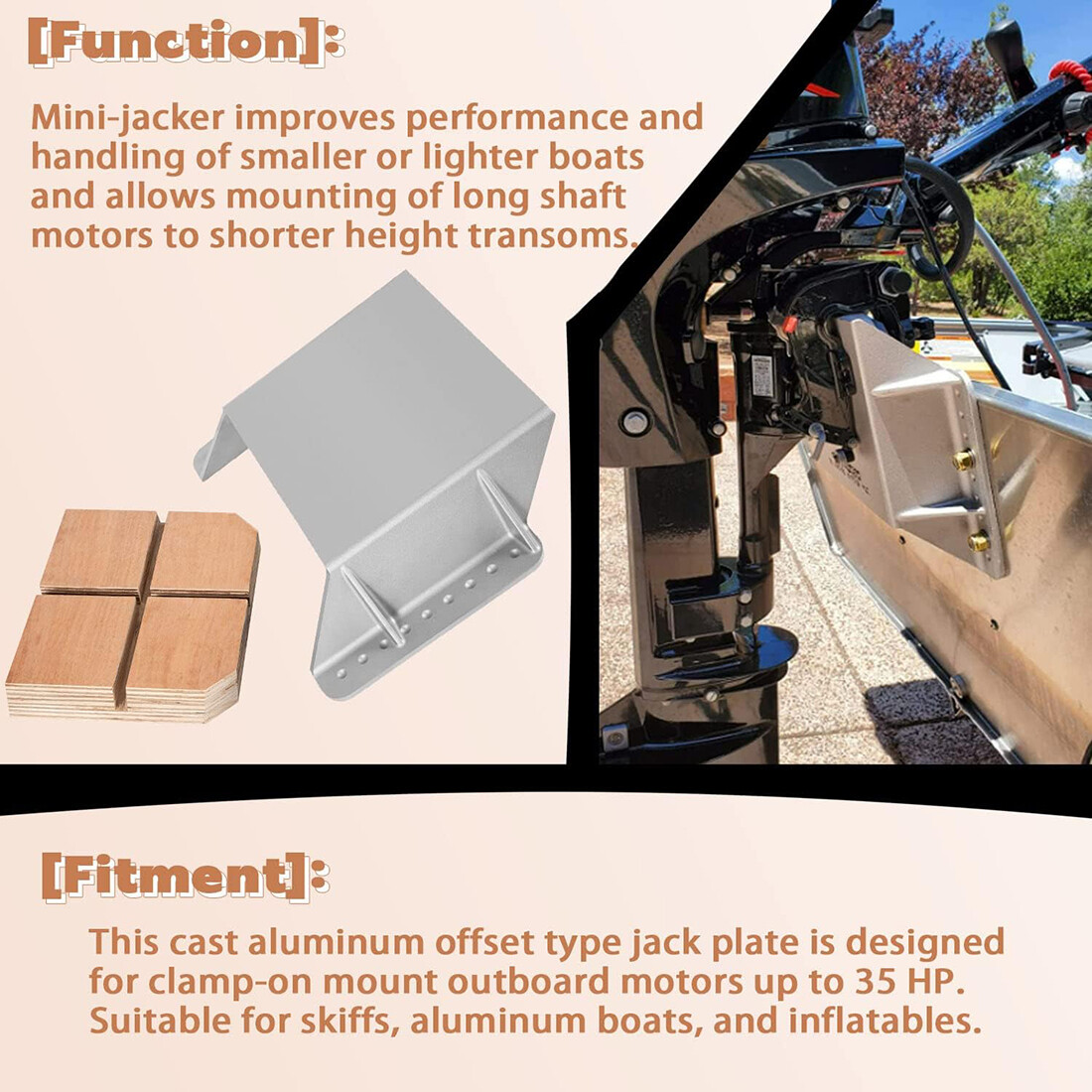 [Function]:

Mini-jacker improves performance and handling of smaller or lighter boats and allows mounting of long shaft motors to shorter height transoms.

[Fitment]:

This cast aluminum offset type jack plate is designed for clamp-on mount outboard motors up to 35 HP. Suitable for skiffs, aluminum boats, and inflatables.