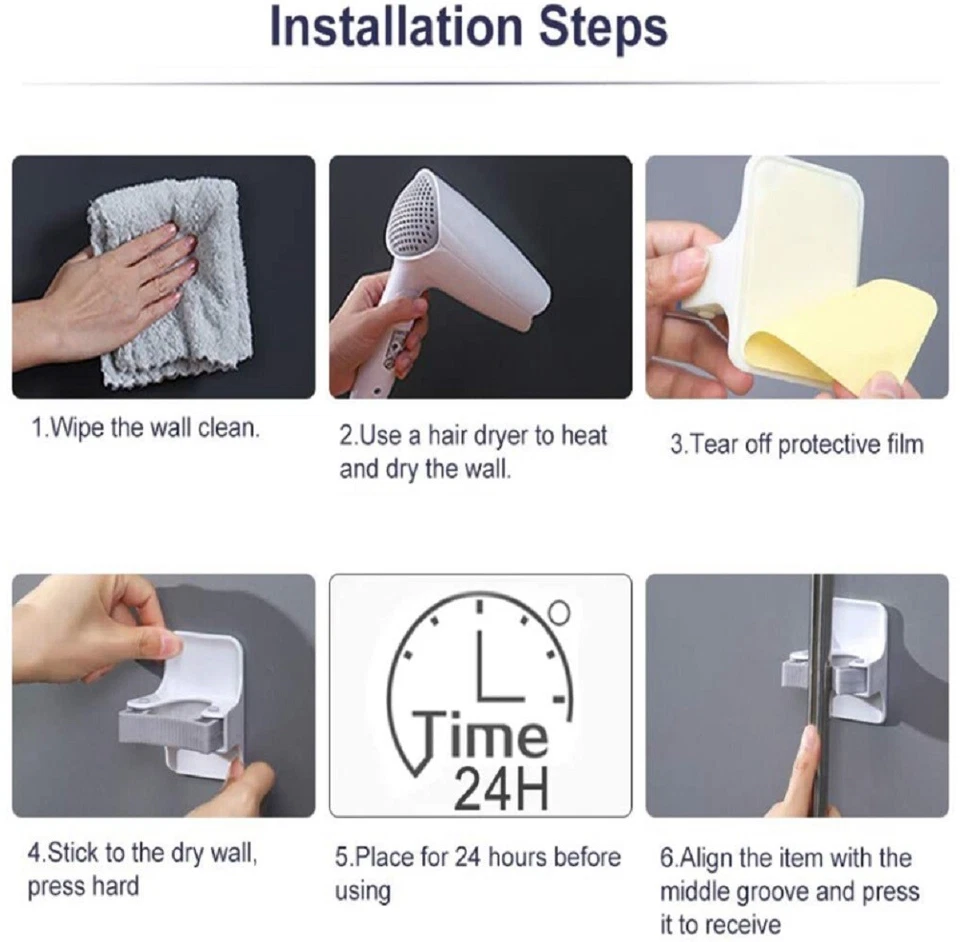 Installation Steps

1.Wipe the wall clean.

2.Use a hair dryer to heat and dry the wall.

3.Tear off protective film

Time
24H

4.Stick to the dry wall, press hard

5.Place for 24 hours before using

6.Align the item with the middle groove and press it to receive