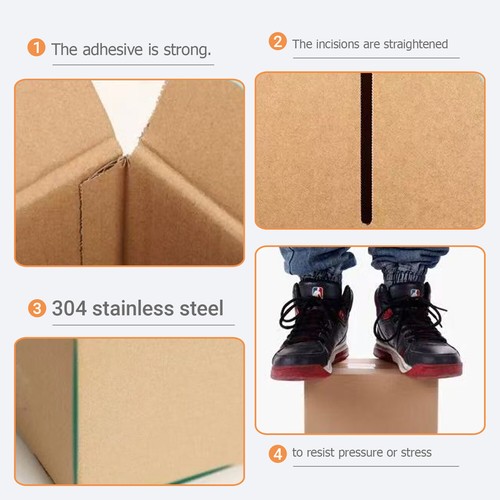 1 The adhesive is strong.

2 The incisions are straightened

3 304 stainless steel

4 to resist pressure or stress