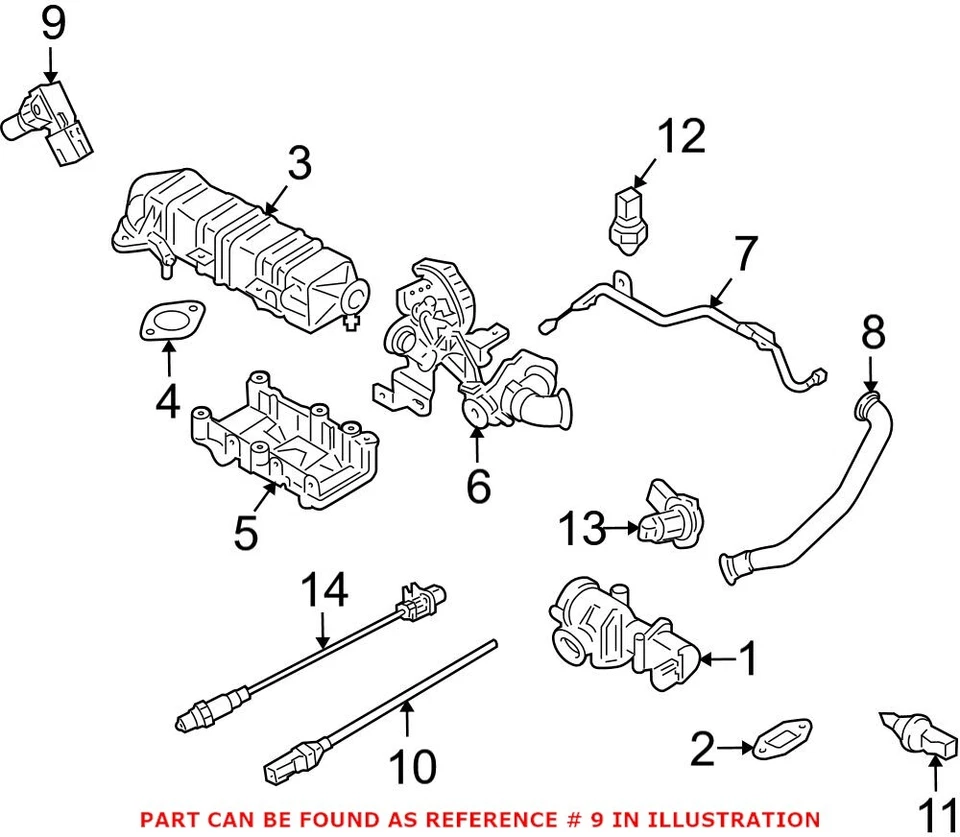 9
3
12
7
8
4
6
5
13
14
1
10
2
11
PART CAN BE FOUND AS REFERENCE # 9 IN ILLUSTRATION