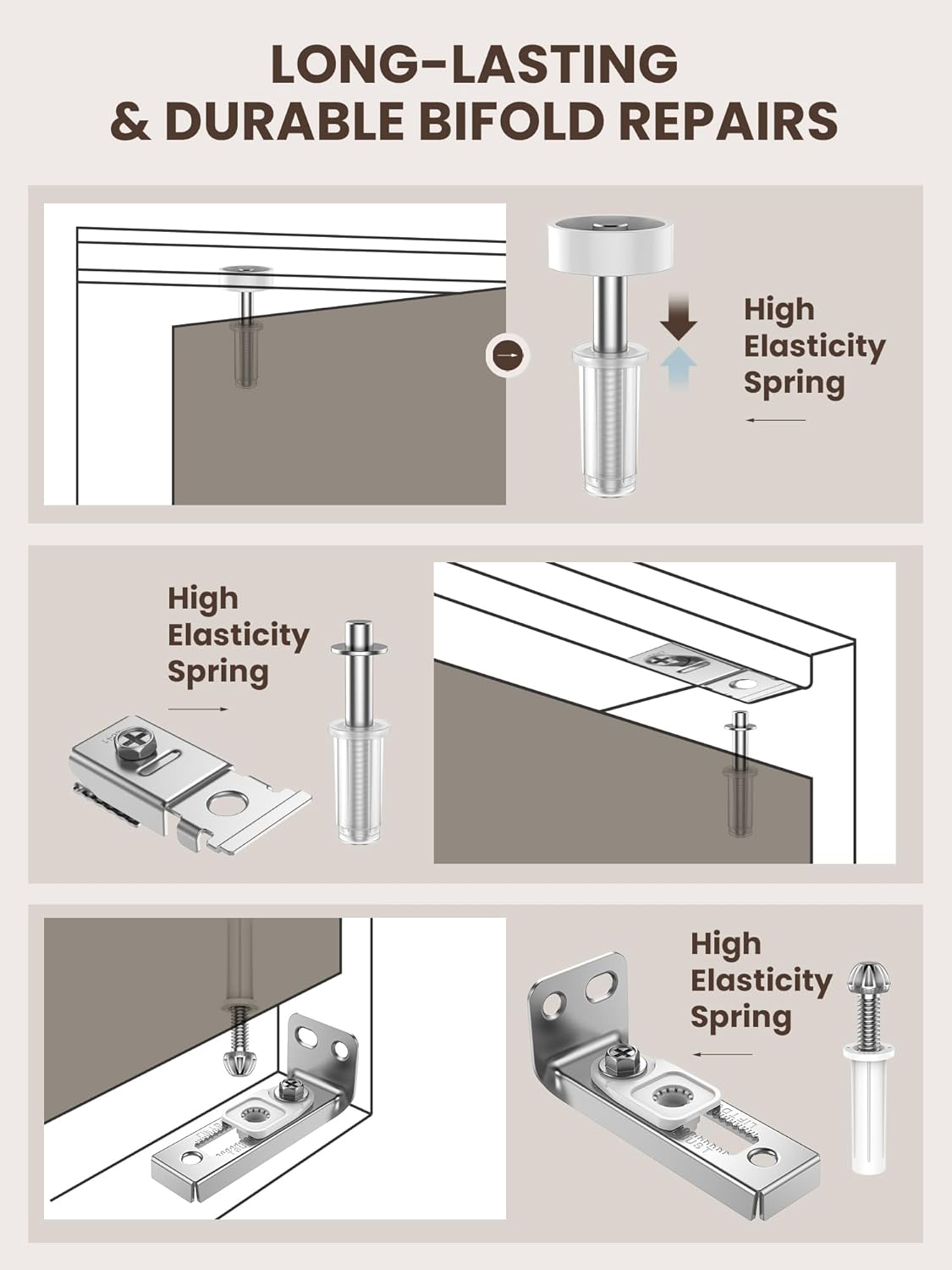 LONG-LASTING
& DURABLE BIFOLD REPAIRS

High
Elasticity
Spring

High
Elasticity
Spring

High
Elasticity
Spring