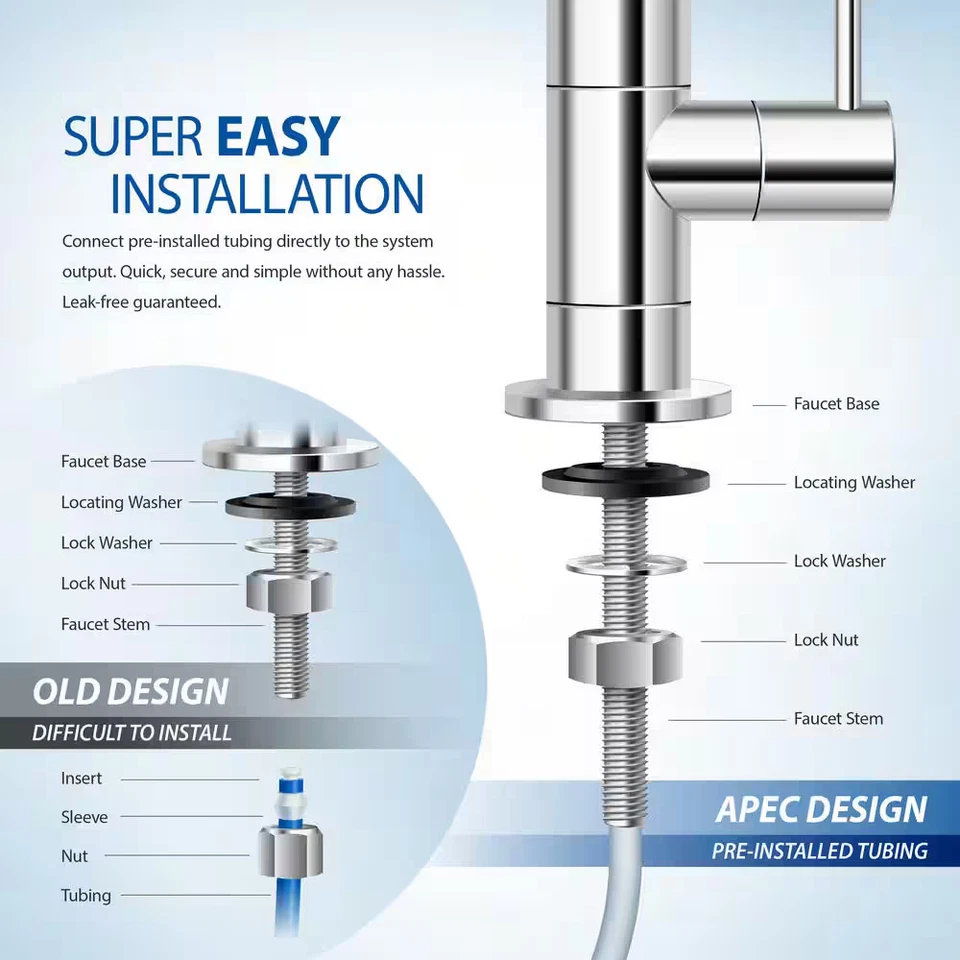 SUPER EASY INSTALLATION

Connect pre-installed tubing directly to the system output. Quick, secure and simple without any hassle. Leak-free guaranteed.

Faucet Base
Locating Washer
Lock Washer
Lock Nut
Faucet Stem

OLD DESIGN
DIFFICULT TO INSTALL

Insert
Sleeve
Nut
Tubing

Faucet Base
Locating Washer
Lock Washer
Lock Nut
Faucet Stem

APEC DESIGN
PRE-INSTALLED TUBING