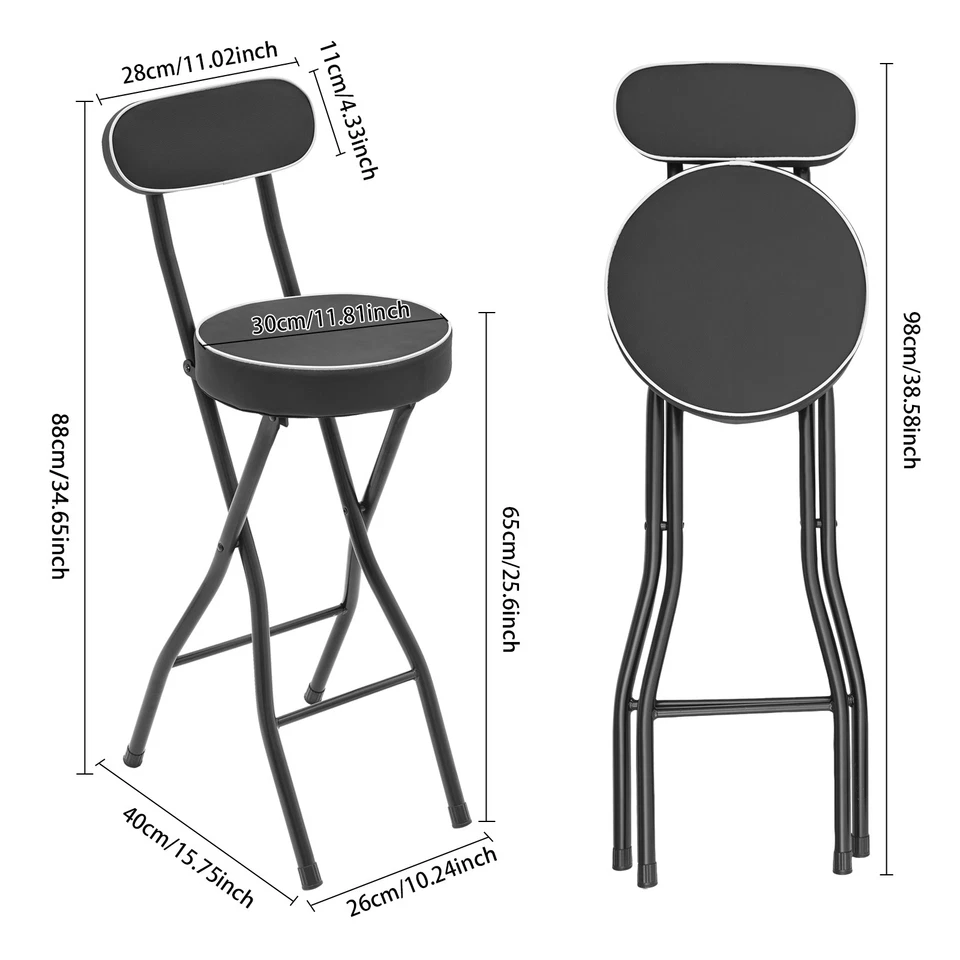 28cm/11.02inch

11cm/4.33inch

30cm/11.81inch

88cm/34.65inch

65cm/25.6inch

40cm/15.75inch

26cm/10.24inch

98cm/38.58inch