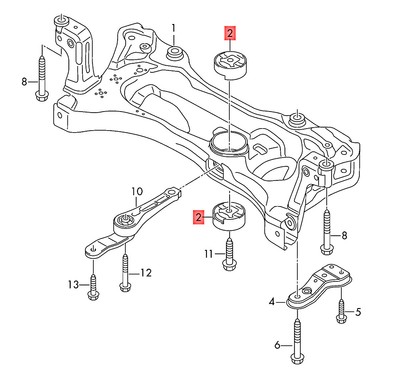 1
2
8
10
2
8
11
12
13
4
5
6