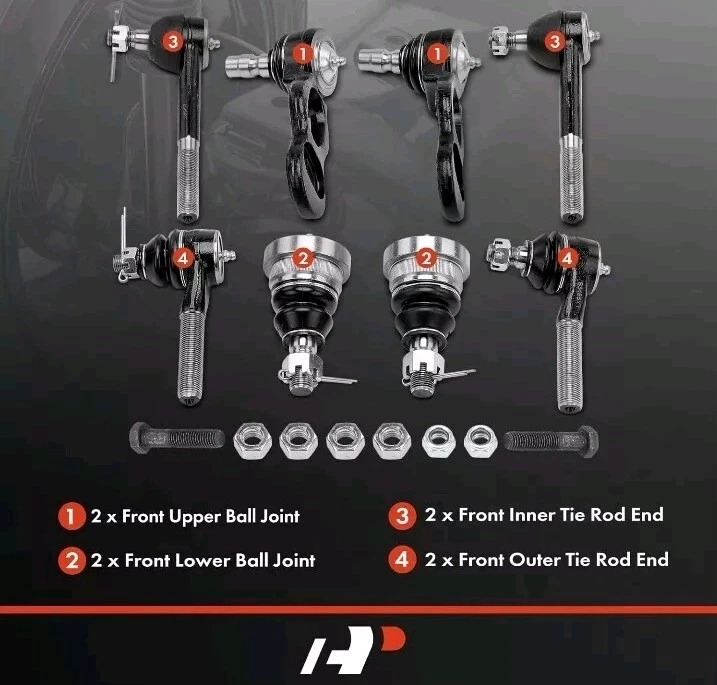 3
1
1
3
4
2
2
4

1 2 x Front Upper Ball Joint

2 2 x Front Lower Ball Joint

3 2 x Front Inner Tie Rod End

4 2 x Front Outer Tie Rod End