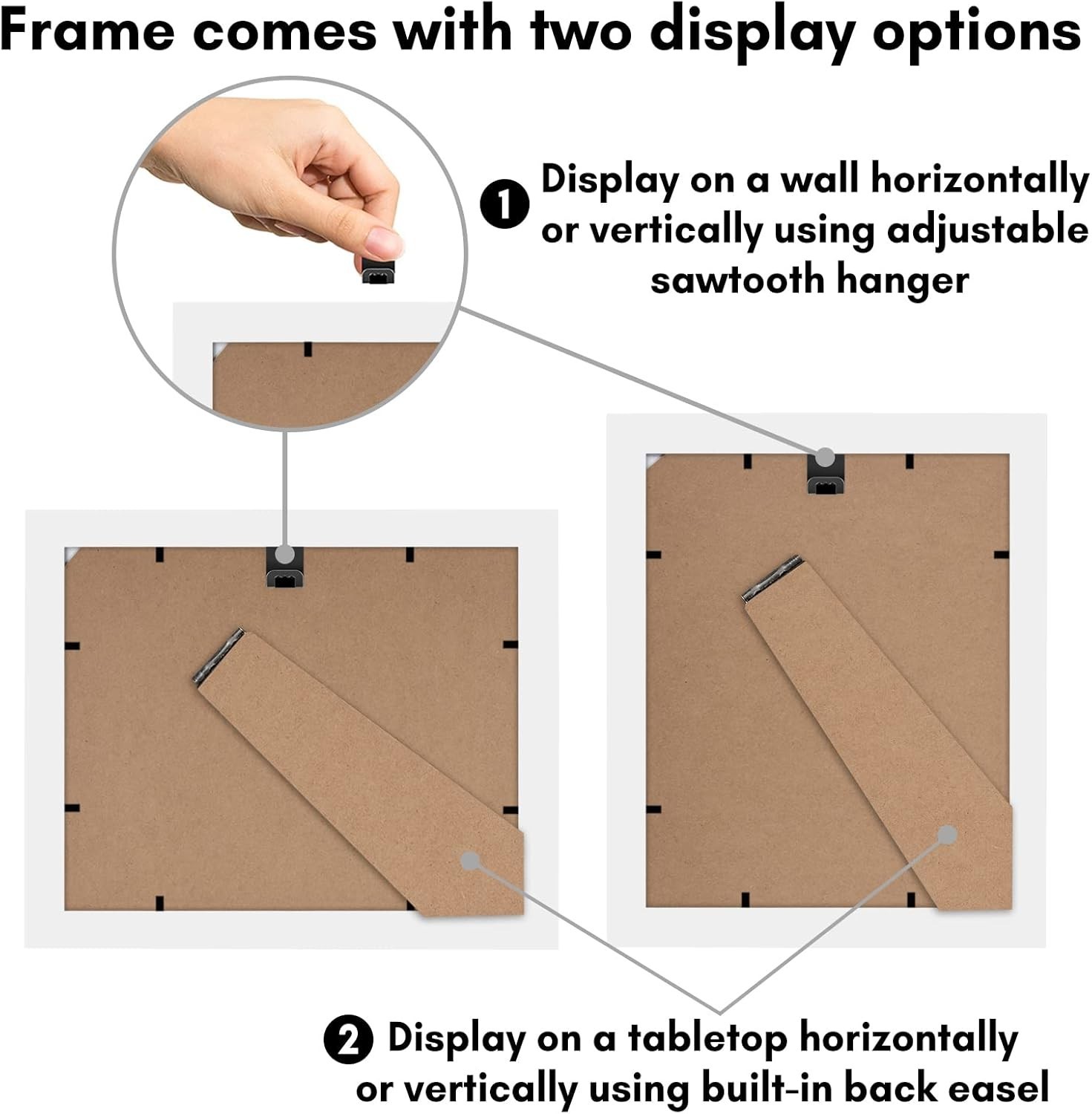 Frame comes with two display options

1 Display on a wall horizontally or vertically using adjustable sawtooth hanger

2 Display on a tabletop horizontally or vertically using built-in back easel