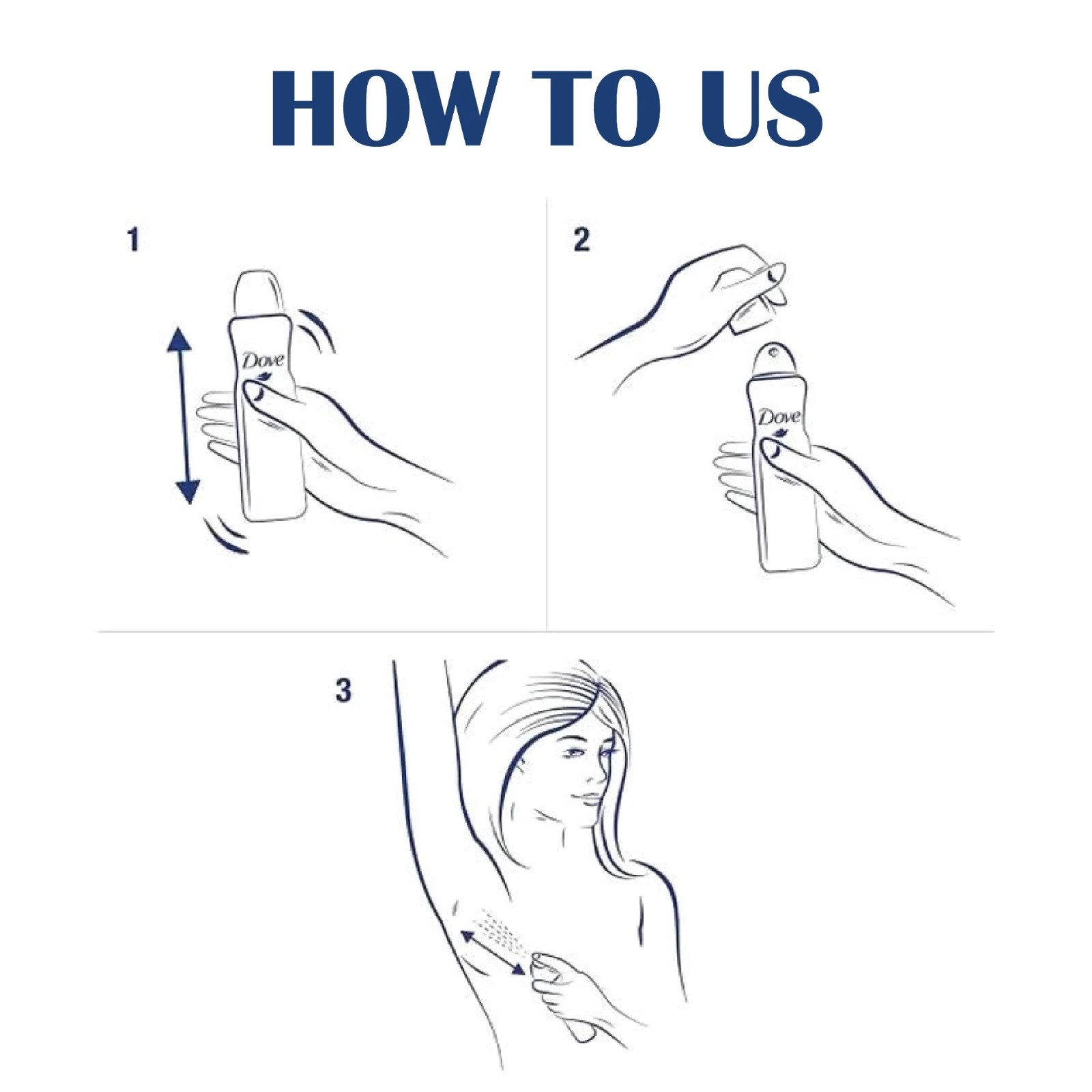 HOW TO US

1

Dove

2

Dove

3