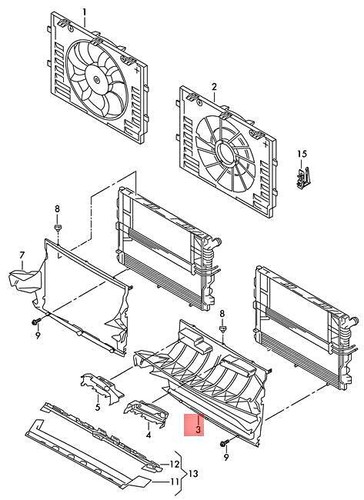 1
2
15
8
7
9
8
5
4
3
9
12
13
11