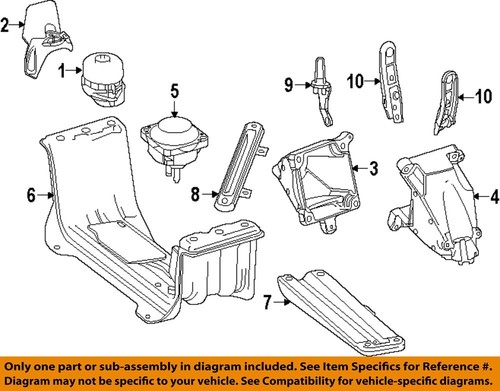 2
1
5
9
10
10
6
8
3
4
7

Only one part or sub-assembly in diagram included. See Item Specifics for Reference #.
Diagram may not be specific to your vehicle. See Compatibility for vehicle-specific diagrams.