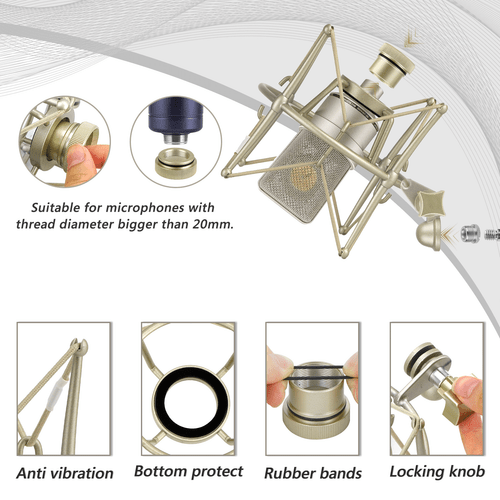 Suitable for microphones with thread diameter bigger than 20mm.

Anti vibration

Bottom protect

Rubber bands

Locking knob