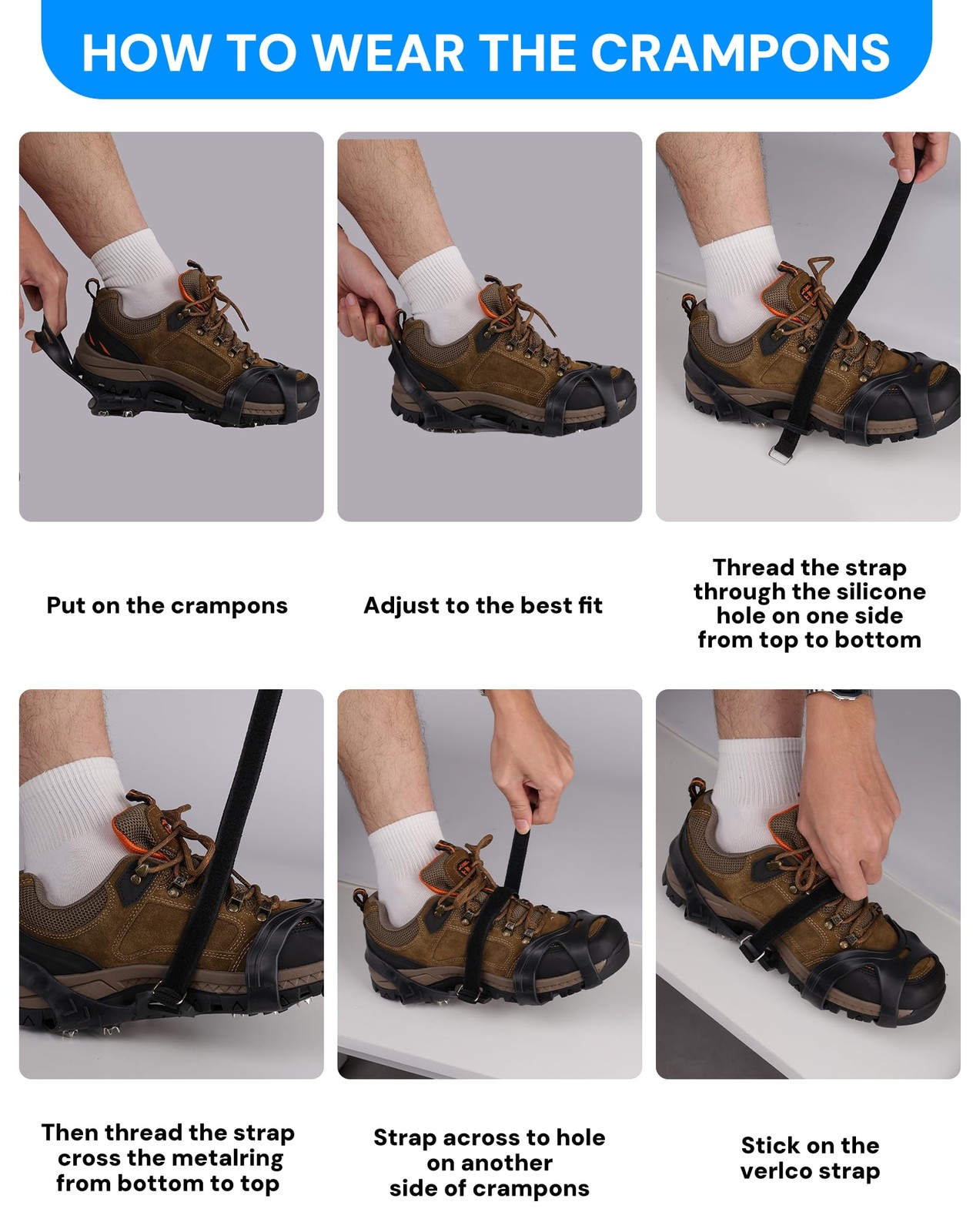 HOW TO WEAR THE CRAMPONS

Put on the crampons

Adjust to the best fit

Thread the strap through the silicone hole on one side from top to bottom

Then thread the strap cross the metalring from bottom to top

Strap across to hole on another side of crampons

Stick on the verlco strap