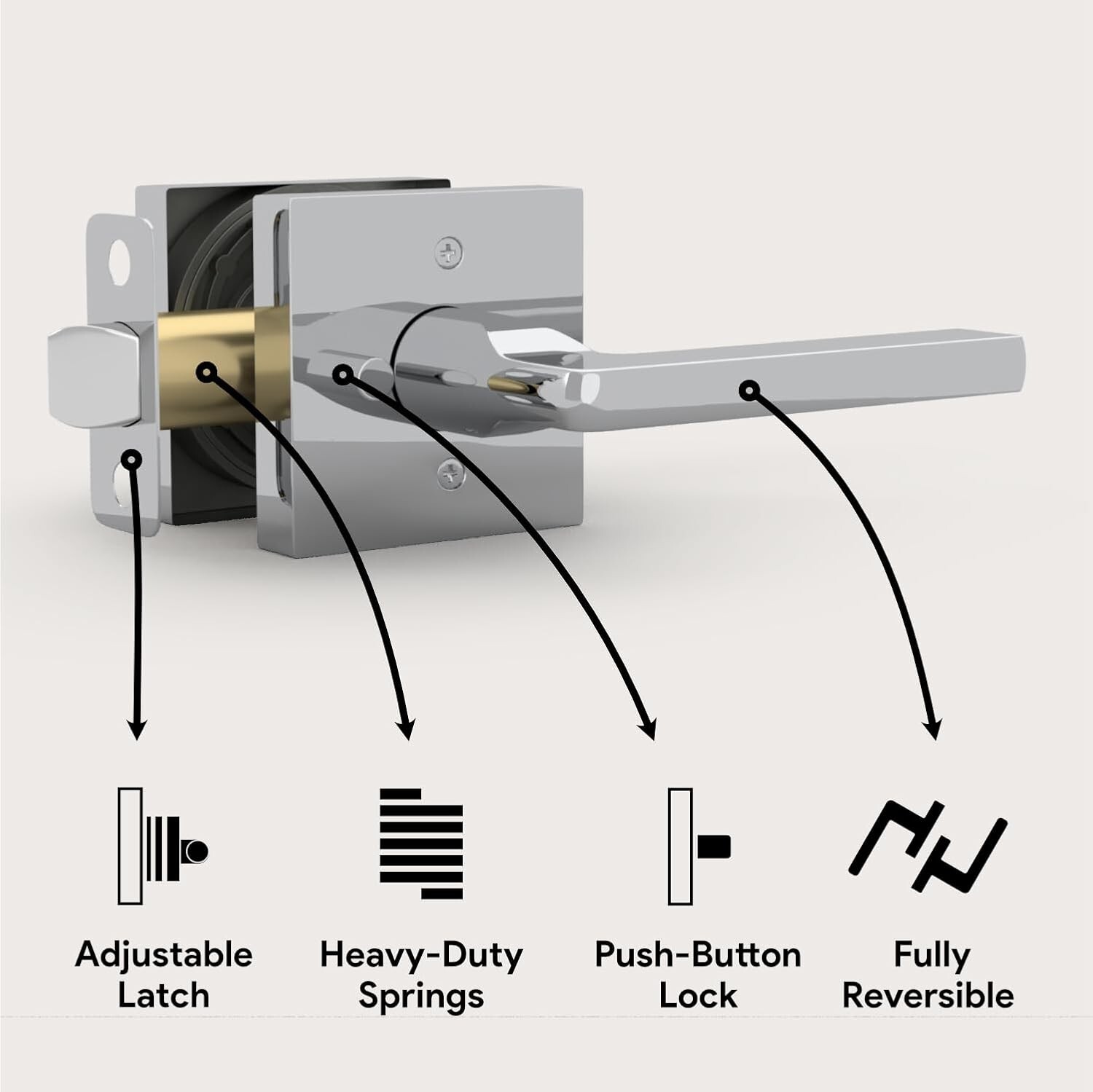 Adjustable Latch

Heavy-Duty Springs

Push-Button Lock

Fully Reversible