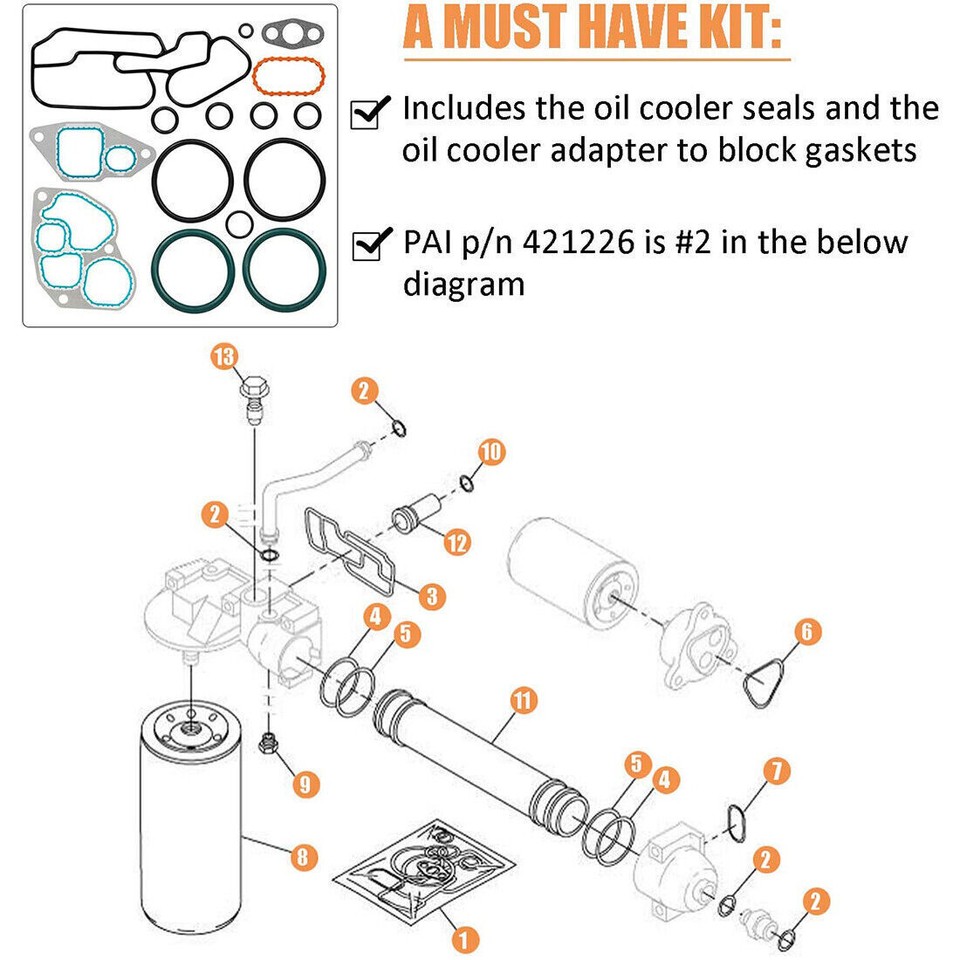 A MUST HAVE KIT:

Includes the oil cooler seals and the oil cooler adapter to block gaskets

PAI p/n 421226 is #2 in the below diagram

13
2
10
2
12
3
4
5
6
11
9
5
4
7
8
2
2
1