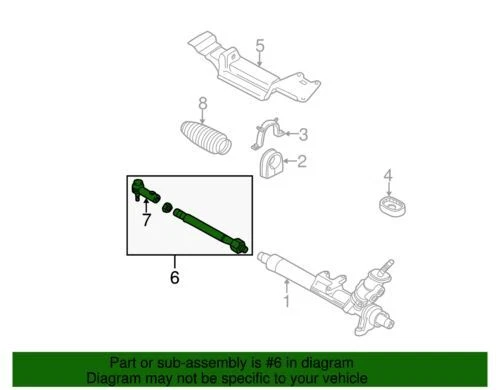 5

8

3

2

4

7

6

1

Part or sub-assembly is #6 in diagram
Diagram may not be specific to your vehicle