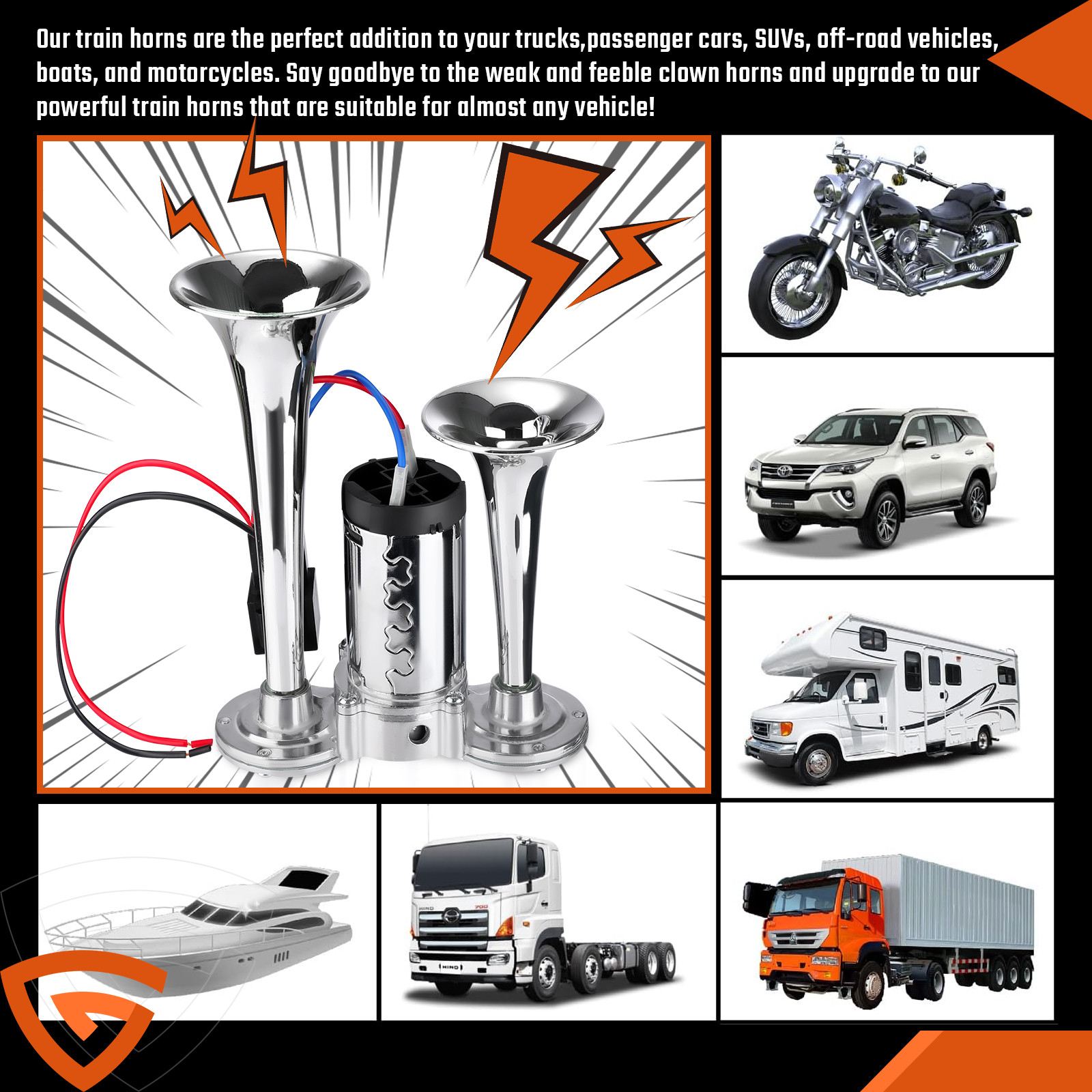 Our train horns are the perfect addition to your trucks,passenger cars, SUVs, off-road vehicles, boats, and motorcycles. Say goodbye to the weak and feeble clown horns and upgrade to our powerful train horns that are suitable for almost any vehicle!

HINO 700

HINO