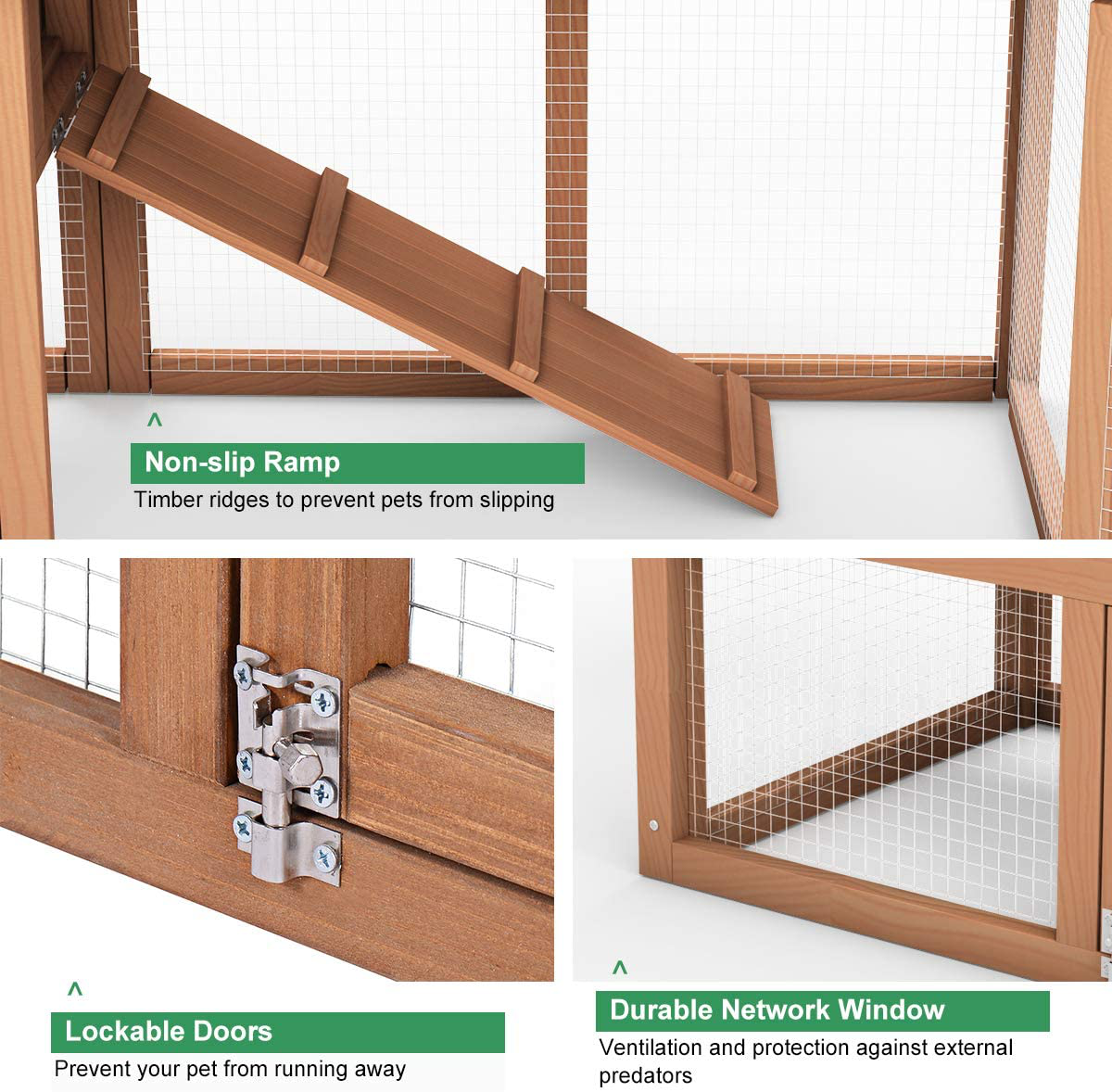 ^
Non-slip Ramp
Timber ridges to prevent pets from slipping

^
Lockable Doors
Prevent your pet from running away

^
Durable Network Window
Ventilation and protection against external predators