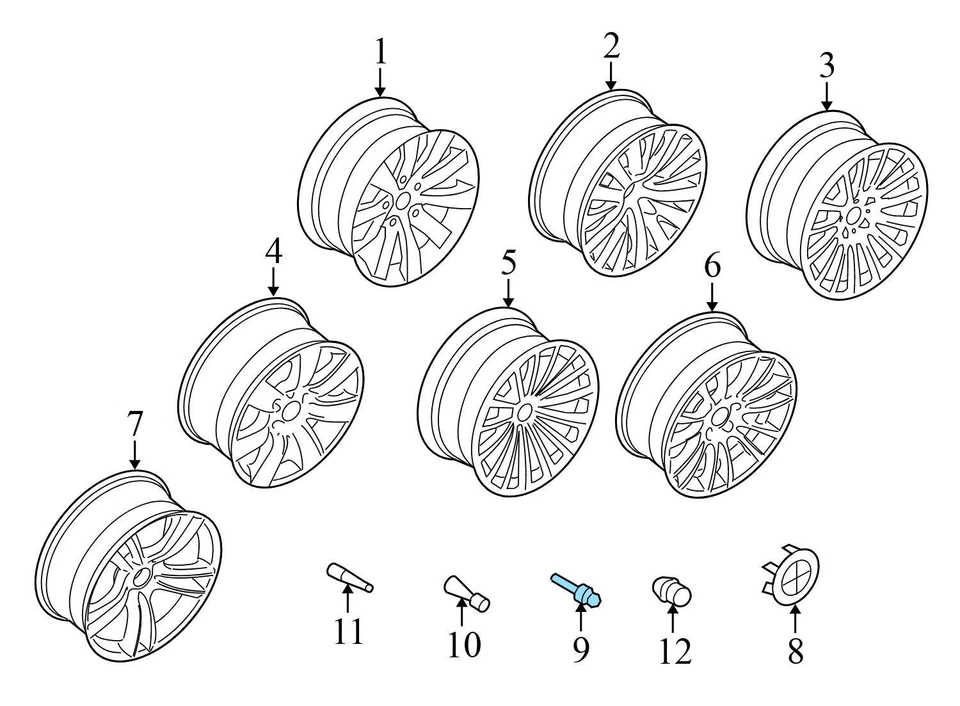 1
2
3
4
5
6
7
11
10
9
12
8