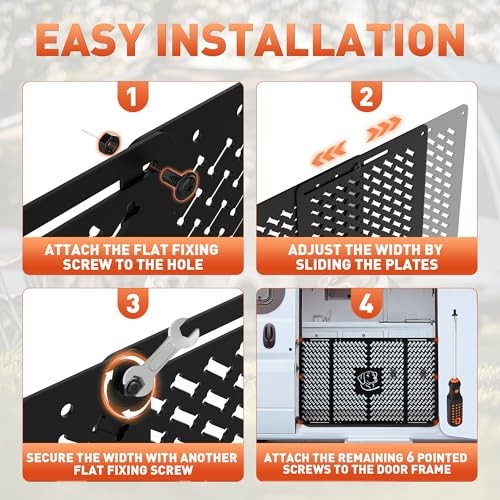 EASY INSTALLATION

1

ATTACH THE FLAT FIXING SCREW TO THE HOLE

2

ADJUST THE WIDTH BY SLIDING THE PLATES

3

SECURE THE WIDTH WITH ANOTHER FLAT FIXING SCREW

4

ATTACH THE REMAINING 6 POINTED SCREWS TO THE DOOR FRAME