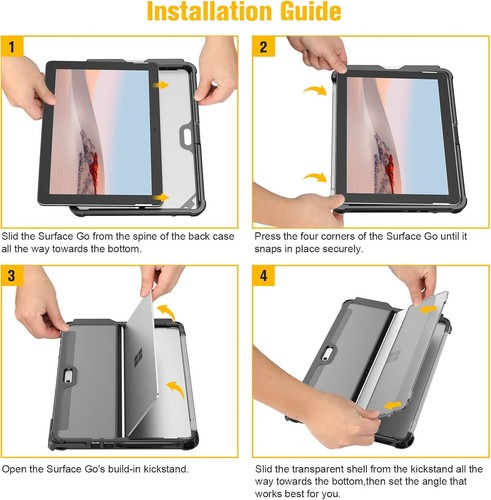 Installation Guide

1

Slid the Surface Go from the spine of the back case all the way towards the bottom.

2

Press the four corners of the Surface Go until it snaps in place securely.

3

Open the Surface Go's build-in kickstand.

4

Slid the transparent shell from the kickstand all the way towards the bottom,then set the angle that works best for you.