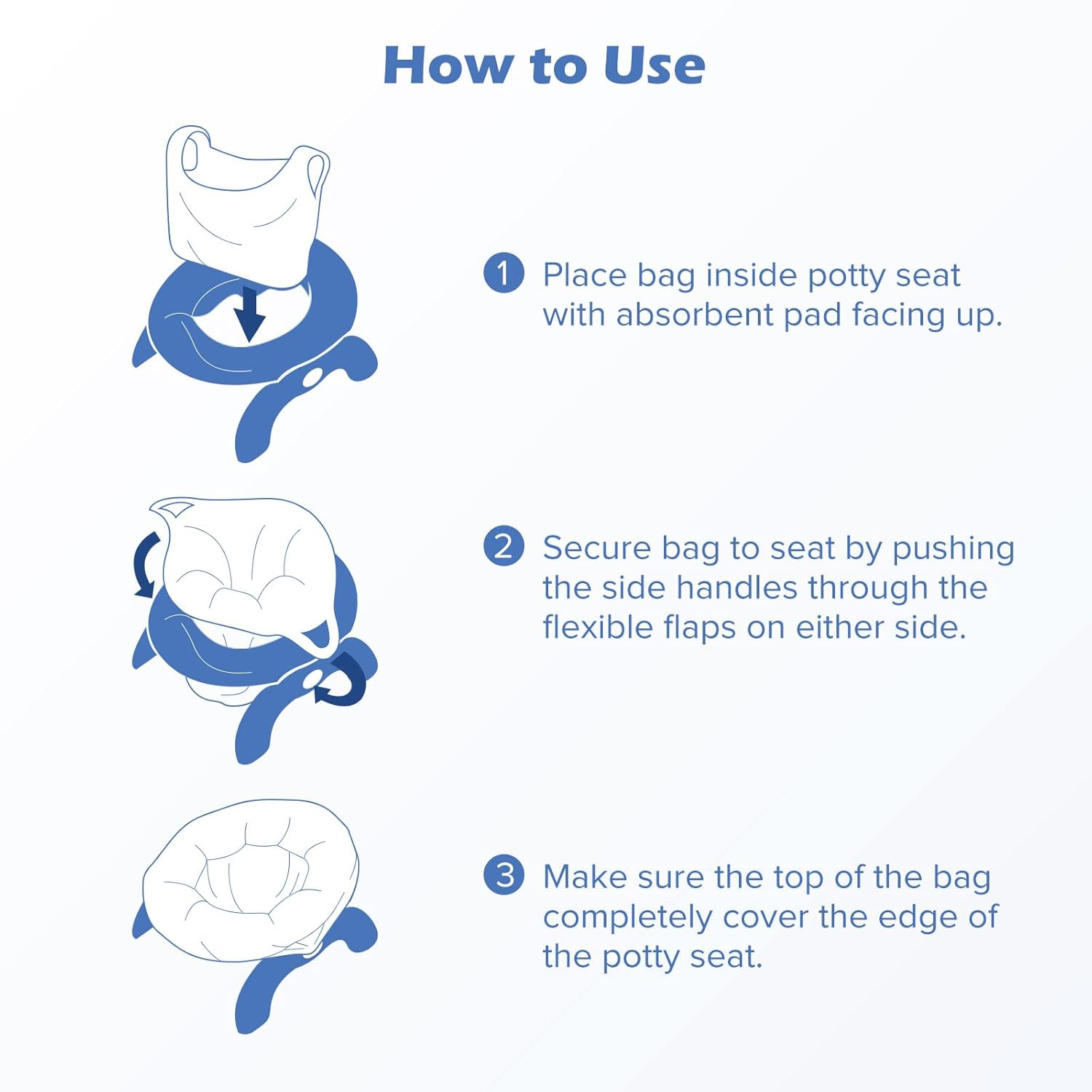 How to Use

1 Place bag inside potty seat with absorbent pad facing up.

2 Secure bag to seat by pushing the side handles through the flexible flaps on either side.

3 Make sure the top of the bag completely cover the edge of the potty seat.