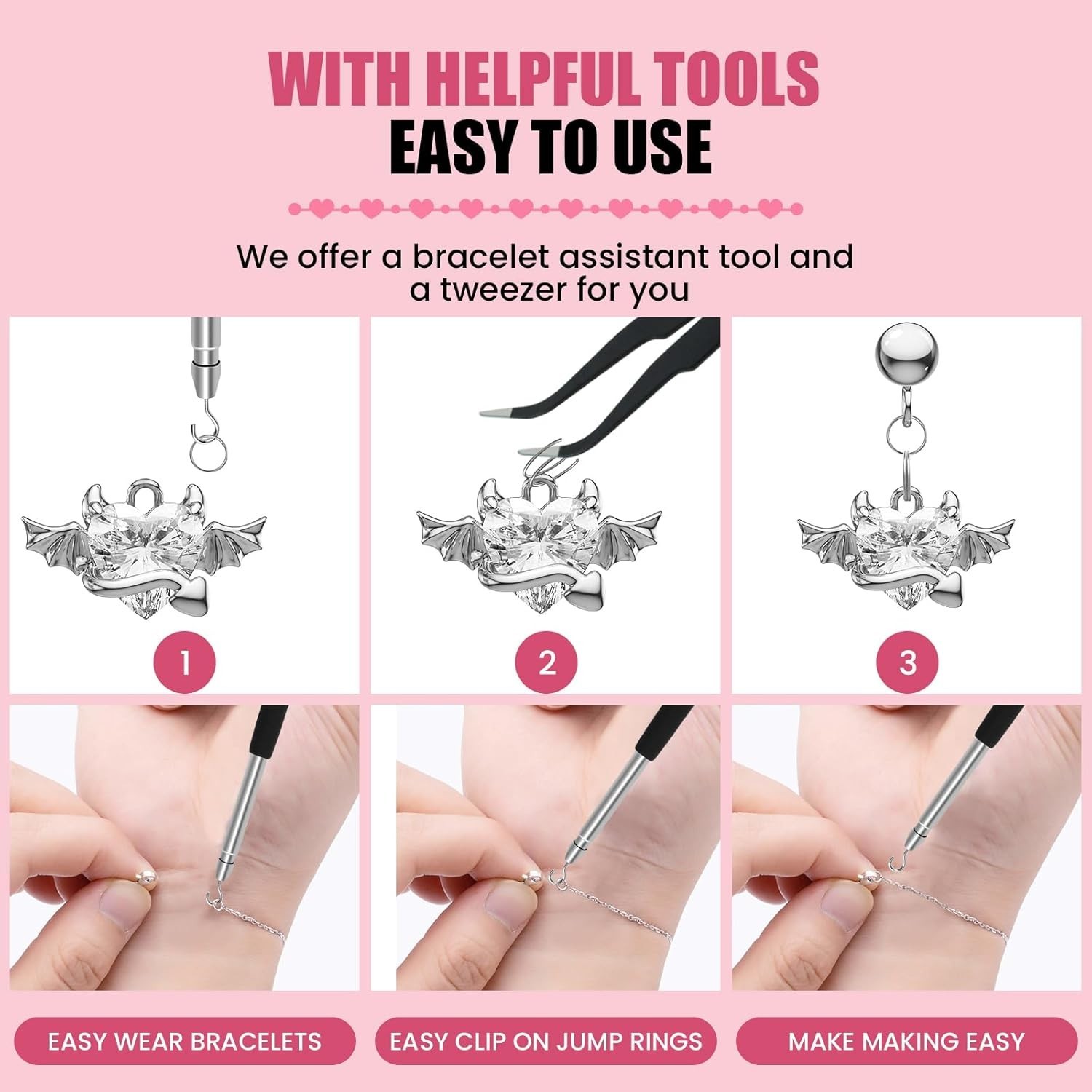 WITH HELPFUL TOOLS
EASY TO USE

We offer a bracelet assistant tool and a tweezer for you

1

2

3

EASY WEAR BRACELETS

EASY CLIP ON JUMP RINGS

MAKE MAKING EASY