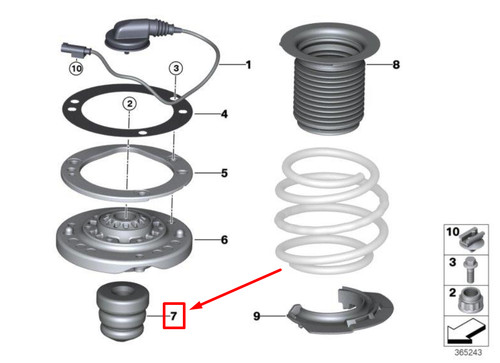 10
3
1
8
2
4
5
6
7
9
10
3
2
365243