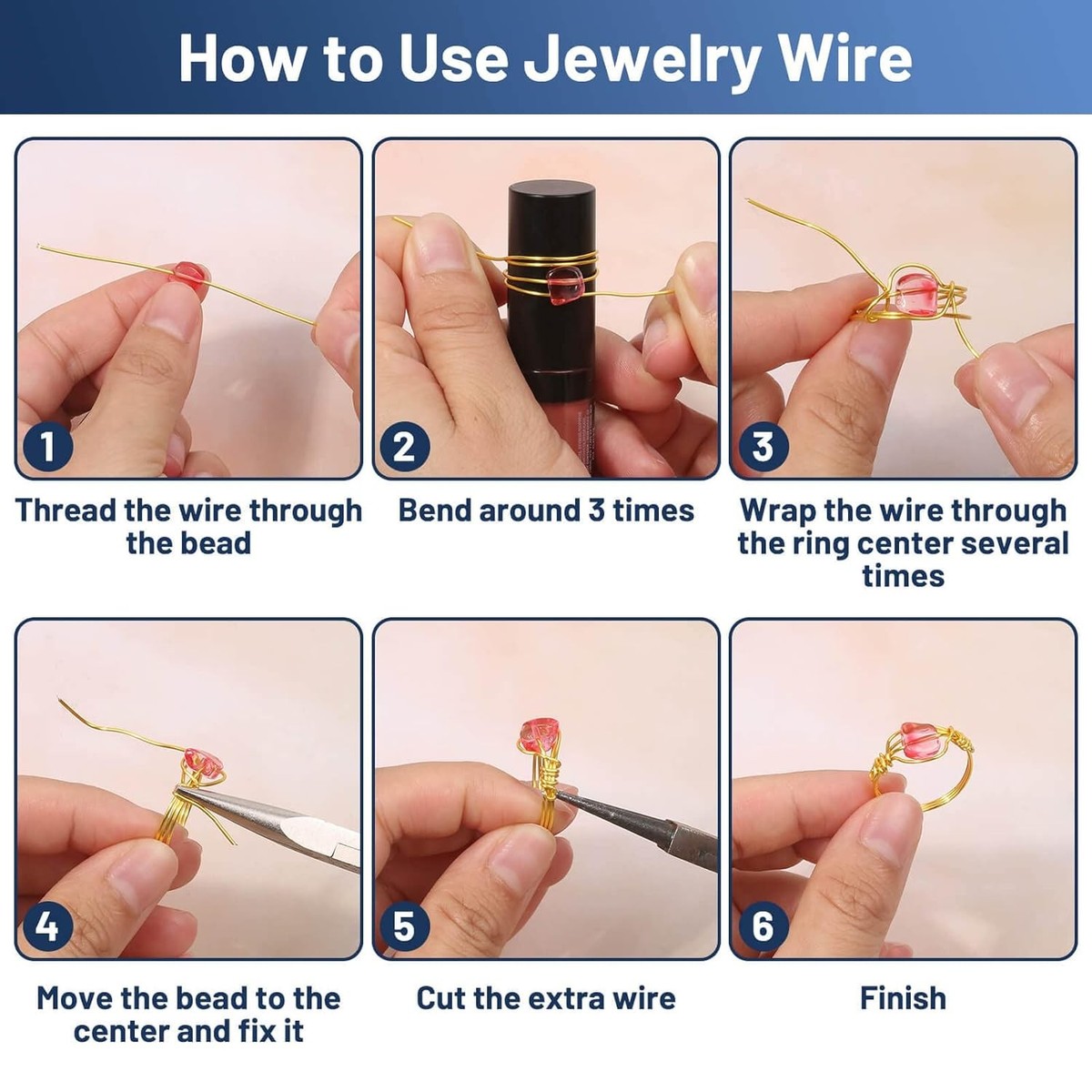 How to Use Jewelry Wire

1
Thread the wire through the bead

2
Bend around 3 times

3
Wrap the wire through the ring center several times

4
Move the bead to the center and fix it

5
Cut the extra wire

6
Finish